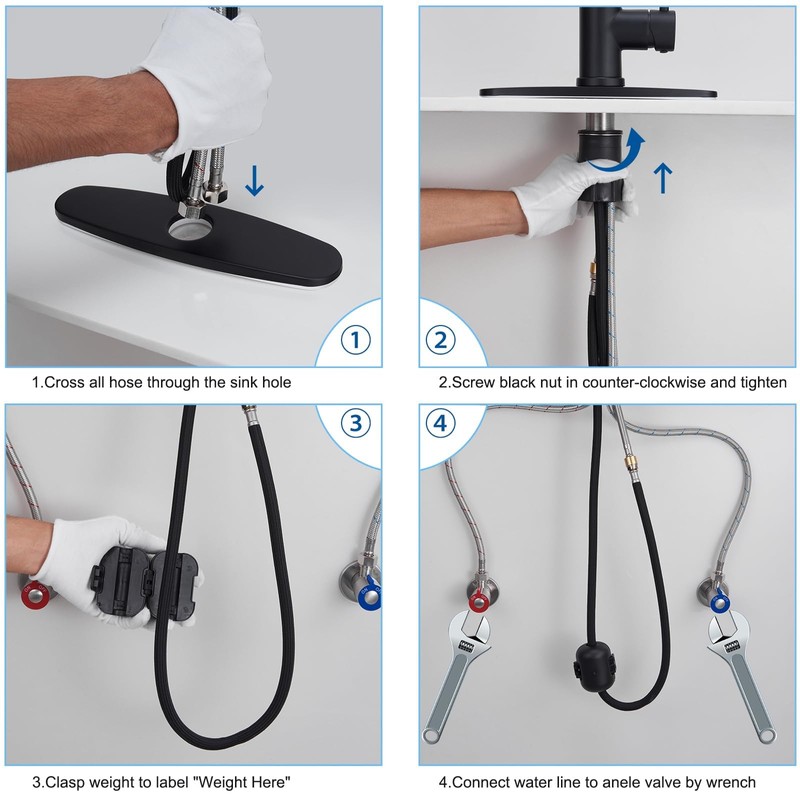 1

1.Cross all hose through the sink hole

2

2.Screw black nut in counter-clockwise and tighten

3

3.Clasp weight to label "Weight Here"

4

4.Connect water line to anele valve by wrench