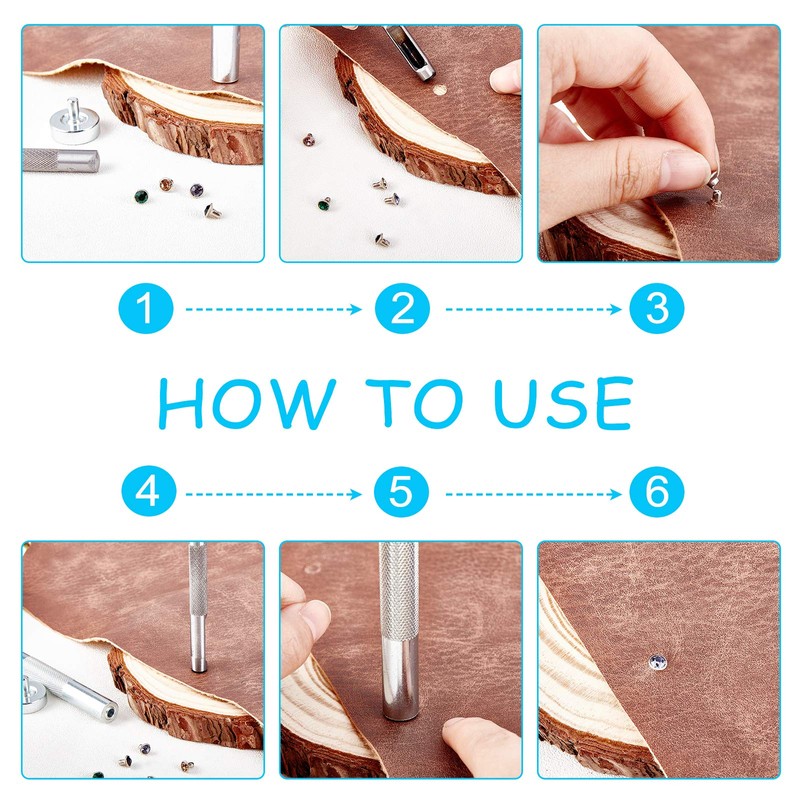 1 2 3

HOW TO USE

4 5 6