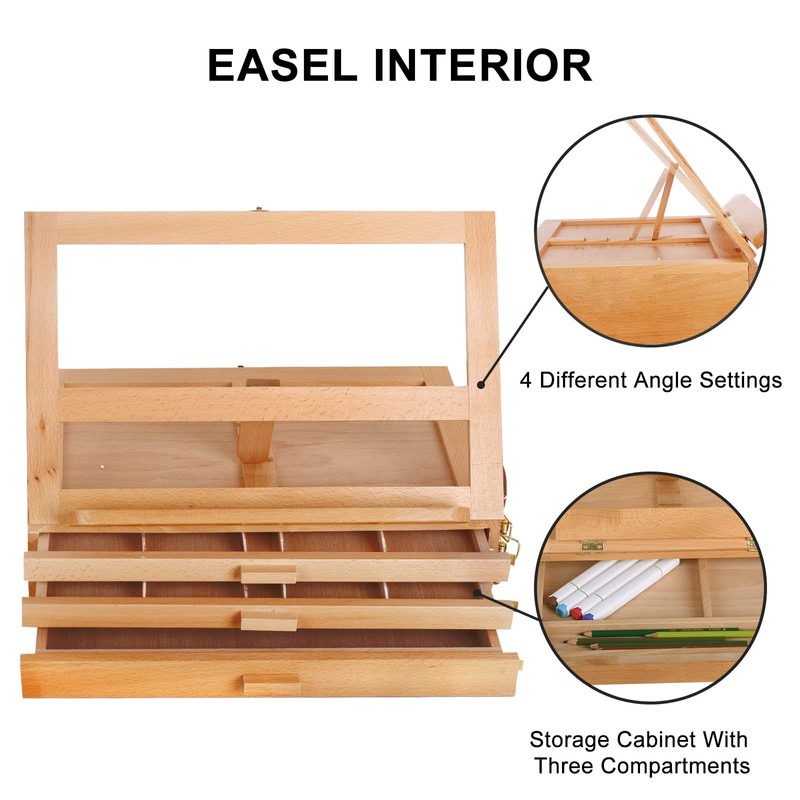 EASEL INTERIOR

4 Different Angle Settings

Storage Cabinet With Three Compartments