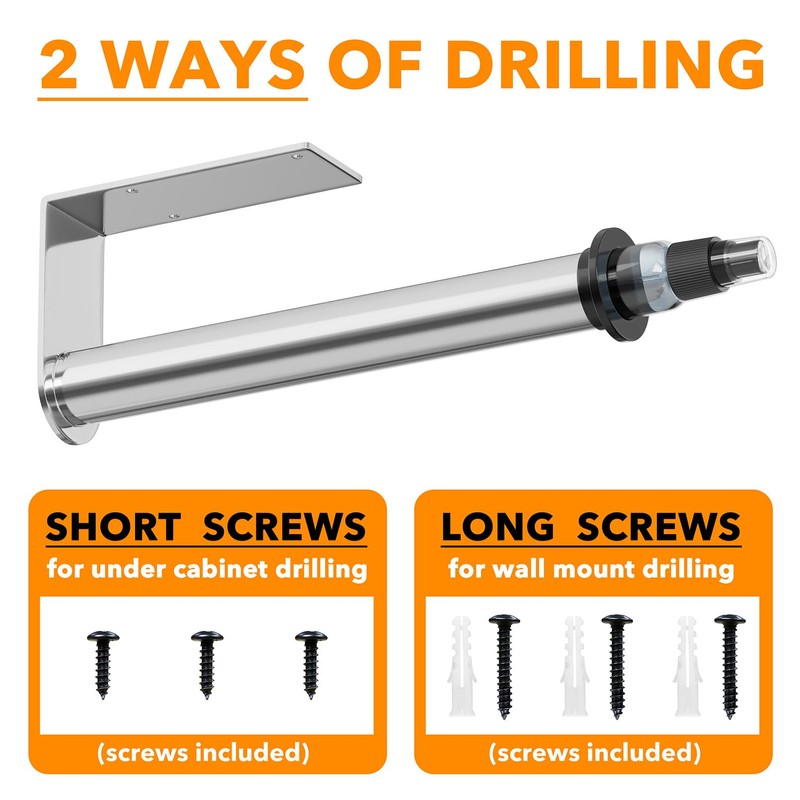 2 WAYS OF DRILLING

SHORT SCREWS
for under cabinet drilling
(screws included)

LONG SCREWS
for wall mount drilling
(screws included)