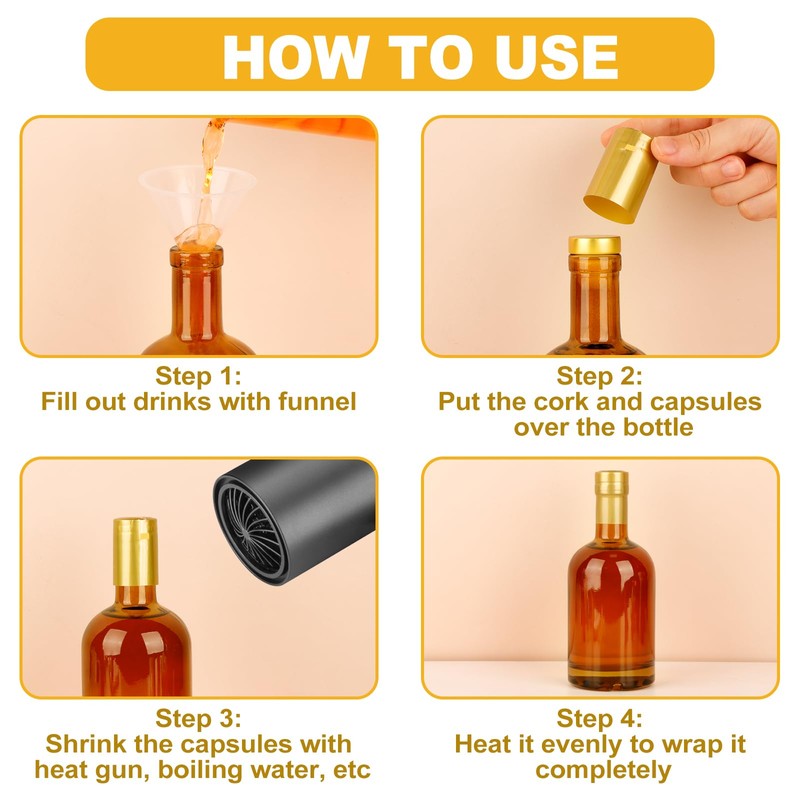 HOW TO USE

Step 1:
Fill out drinks with funnel

Step 2:
Put the cork and capsules over the bottle

Step 3:
Shrink the capsules with heat gun, boiling water, etc

Step 4:
Heat it evenly to wrap it completely