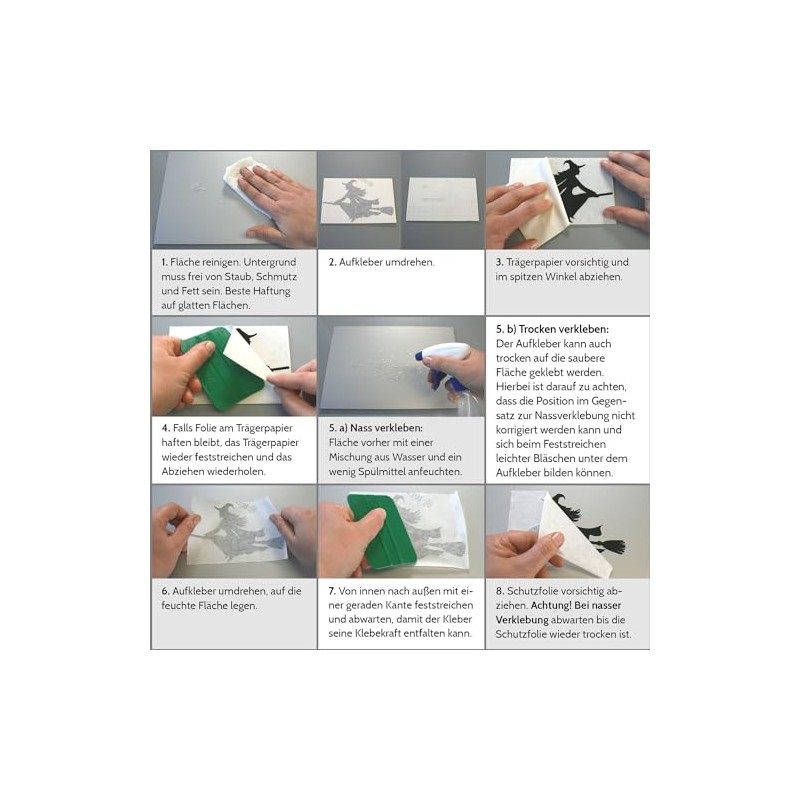 1. Fläche reinigen. Untergrund muss frei von Staub, Schmutz und Fett sein. Beste Haftung auf glatten Flächen.

2. Aufkleber umdrehen.

3. Trägerpapier vorsichtig und im spitzen Winkel abziehen.

4. Falls Folie am Trägerpapier haften bleibt, das Trägerpapier wieder feststreichen und das Abziehen wiederholen.

5. a) Nass verkleben:
Fläche vorher mit einer Mischung aus Wasser und ein wenig Spülmittel anfeuchten.

5. b) Trocken verkleben:
Der Aufkleber kann auch trocken auf die saubere Fläche geklebt werden. Hierbei ist darauf zu achten, dass die Position im Gegensatz zur Nassverklebung nicht korrigiert werden kann und sich beim Feststreichen leichter Bläschen unter dem Aufkleber bilden können.

6. Aufkleber umdrehen, auf die feuchte Fläche legen.

7. Von innen nach außen mit einer geraden Kante feststreichen und abwarten, damit der Kleber seine Klebekraft entfalten kann.

8. Schutzfolie vorsichtig abziehen. Achtung! Bei nasser Verklebung abwarten bis die Schutzfolie wieder trocken ist.