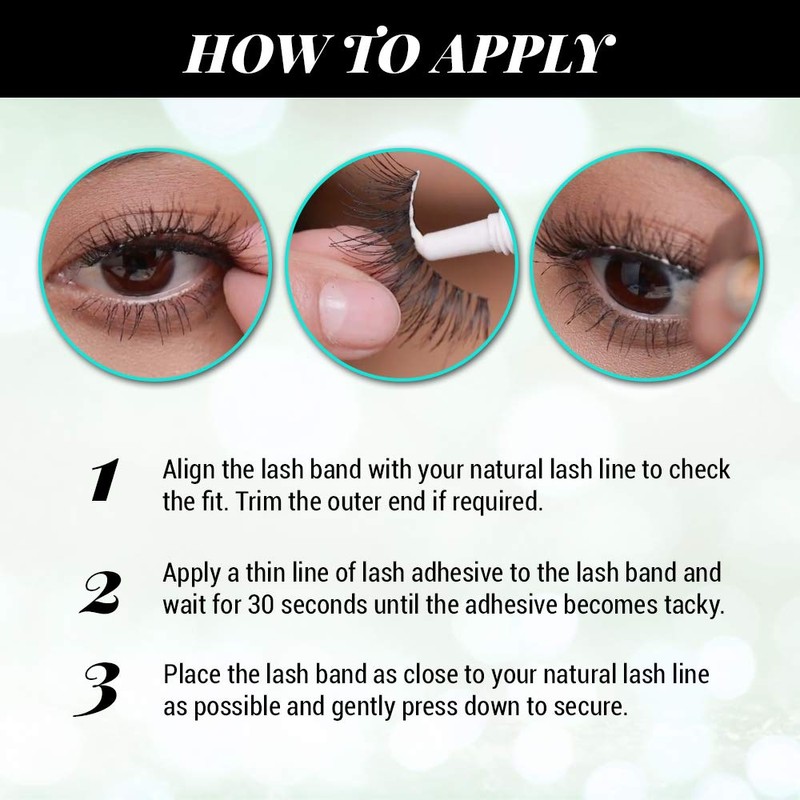 HOW TO APPLY

1 Align the lash band with your natural lash line to check the fit. Trim the outer end if required.

2 Apply a thin line of lash adhesive to the lash band and wait for 30 seconds until the adhesive becomes tacky.

3 Place the lash band as close to your natural lash line as possible and gently press down to secure.