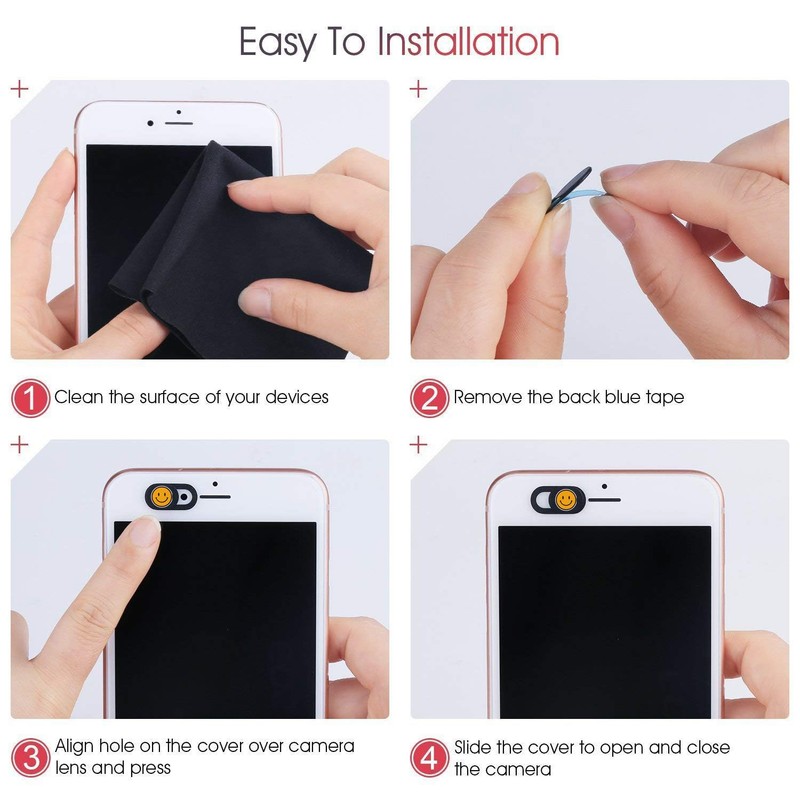 Easy To Installation

1 Clean the surface of your devices

2 Remove the back blue tape

3 Align hole on the cover over camera lens and press

4 Slide the cover to open and close the camera