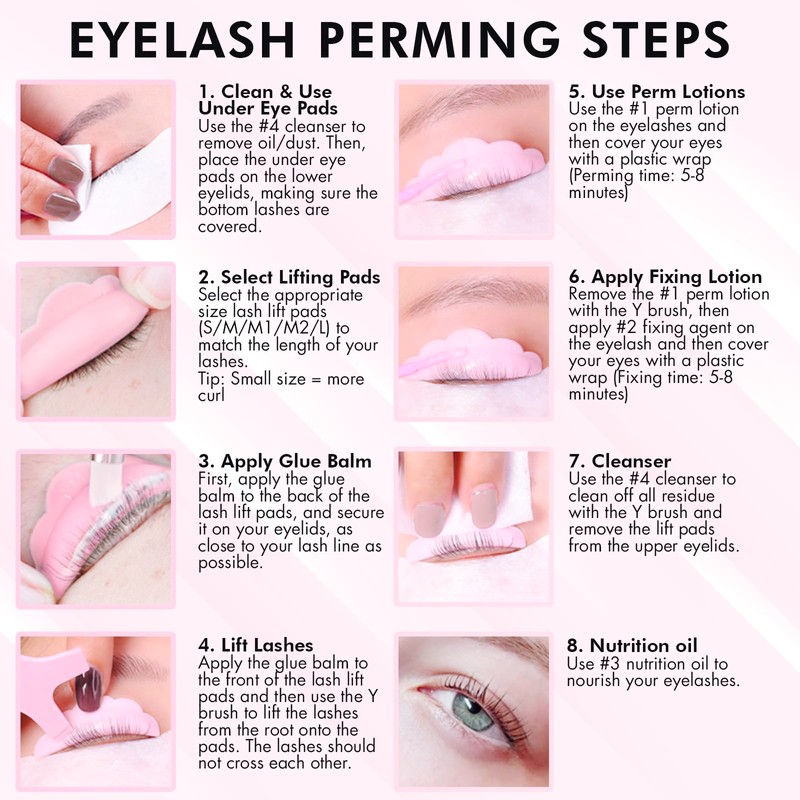 EYELASH PERMING STEPS

1. Clean & Use Under Eye Pads
Use the #4 cleanser to remove oil/dust. Then, place the under eye pads on the lower eyelids, making sure the bottom lashes are covered.

2. Select Lifting Pads
Select the appropriate size lash lift pads (S/M/M1/M2/L) to match the length of your lashes.
Tip: Small size = more curl

3. Apply Glue Balm
First, apply the glue balm to the back of the lash lift pads, and secure it on your eyelids, as close to your lash line as possible.

4. Lift Lashes
Apply the glue balm to the front of the lash lift pads and then use the Y brush to lift the lashes from the root onto the pads. The lashes should not cross each other.

5. Use Perm Lotions
Use the #1 perm lotion on the eyelashes and then cover your eyes with a plastic wrap (Perming time: 5-8 minutes)

6. Apply Fixing Lotion
Remove the #1 perm lotion with the Y brush, then apply #2 fixing agent on the eyelash and then cover your eyes with a plastic wrap (Fixing time: 5-8 minutes)

7. Cleanser
Use the #4 cleanser to clean off all residue with the Y brush and remove the lift pads from the upper eyelids.

8. Nutrition oil
Use #3 nutrition oil to nourish your eyelashes.