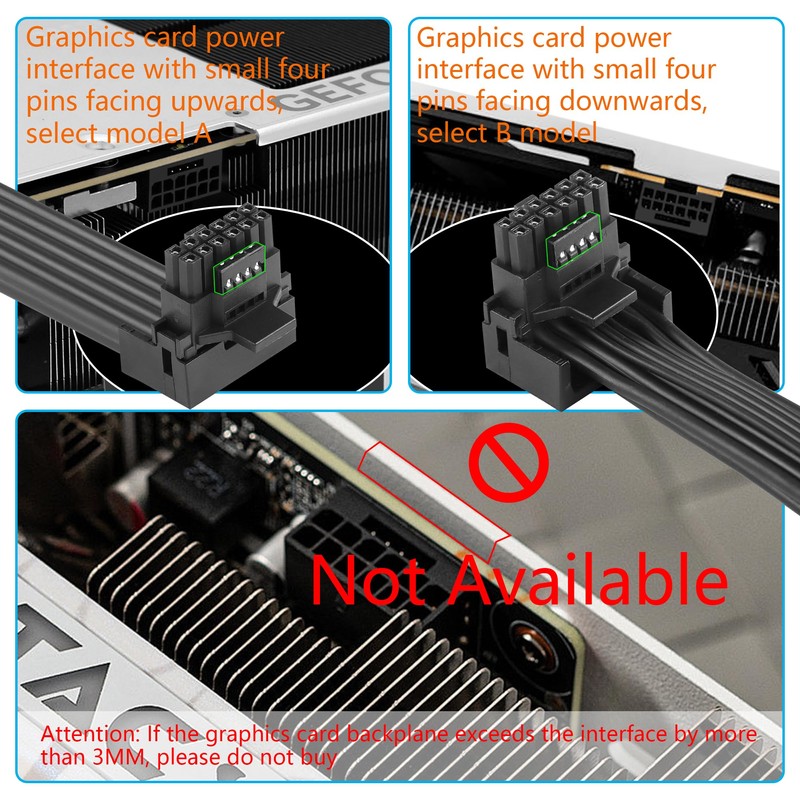 Graphics card power interface with small four pins facing upwards, select model A

GEFO

Graphics card power interface with small four pins facing downwards, select B model

Not Available

Attention: If the graphics card backplane exceeds the interface by more than 3MM, please do not buy