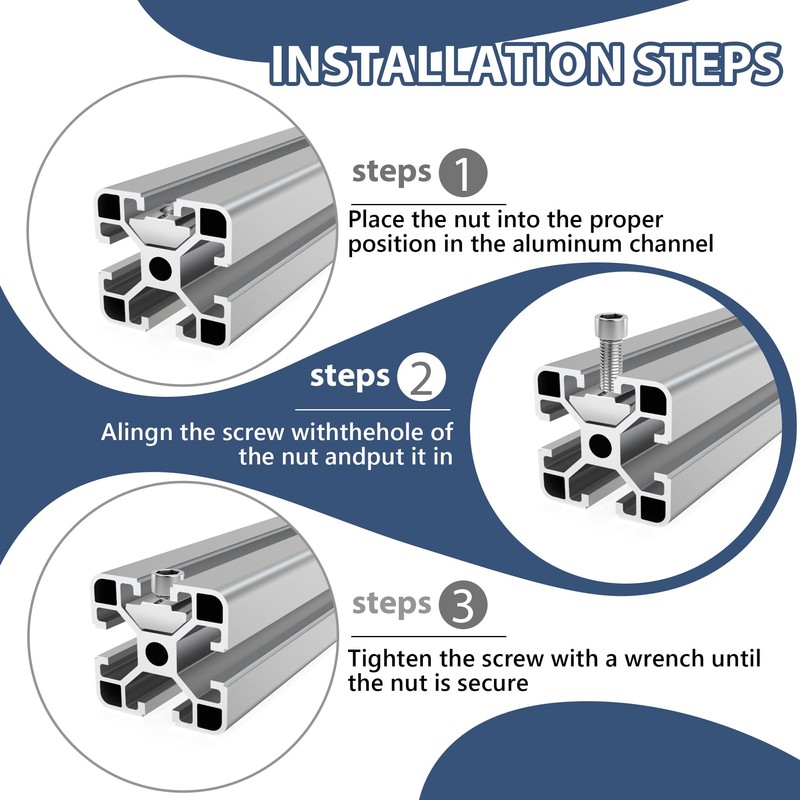 INSTALLATION STEPS

steps 1

Place the nut into the proper position in the aluminum channel

steps 2

Alingn the screw withthehole of the nut andput it in

steps 3

Tighten the screw with a wrench until the nut is secure