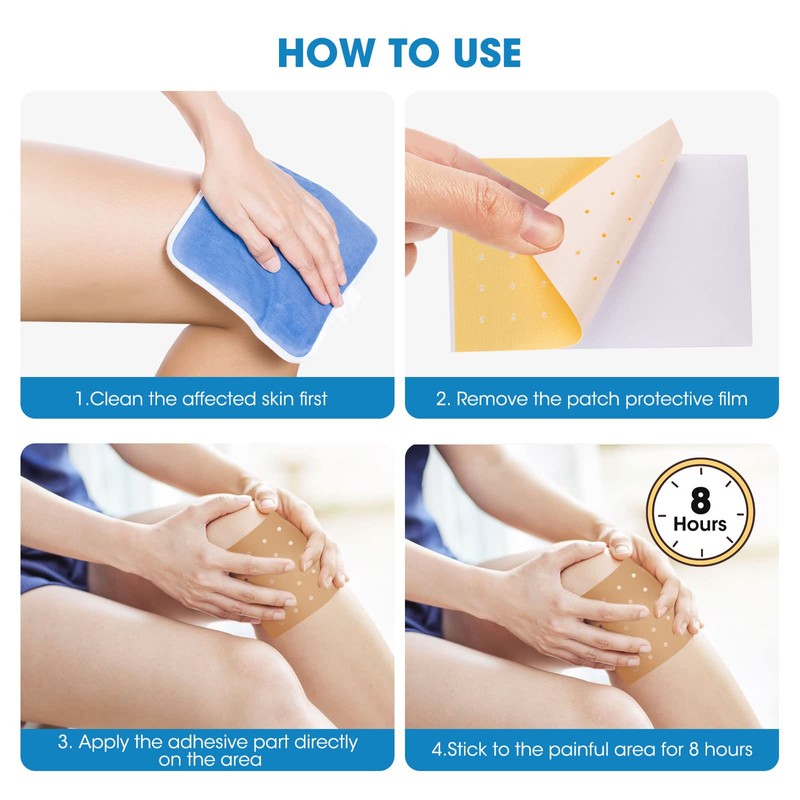 HOW TO USE

1.Clean the affected skin first

2. Remove the patch protective film

3. Apply the adhesive part directly on the area

8 Hours

4.Stick to the painful area for 8 hours