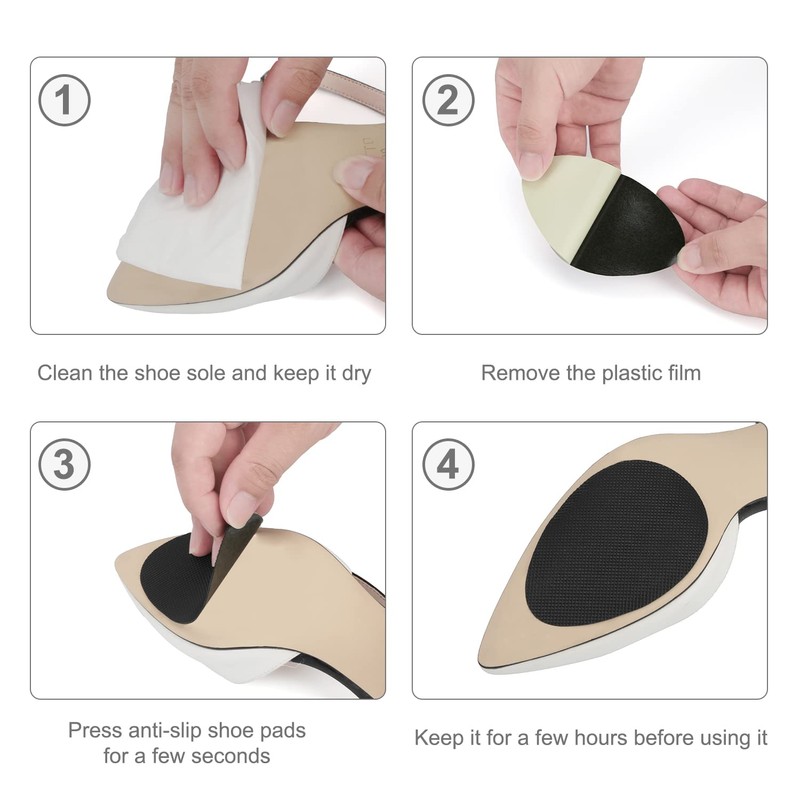 1

Clean the shoe sole and keep it dry

2

Remove the plastic film

3

Press anti-slip shoe pads for a few seconds

4

Keep it for a few hours before using it