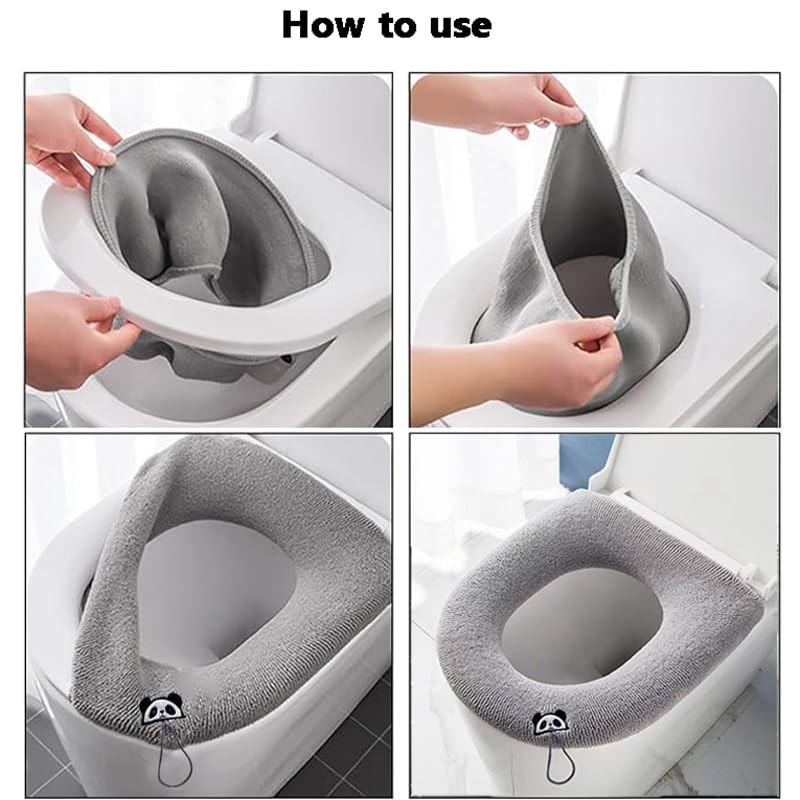 How to use