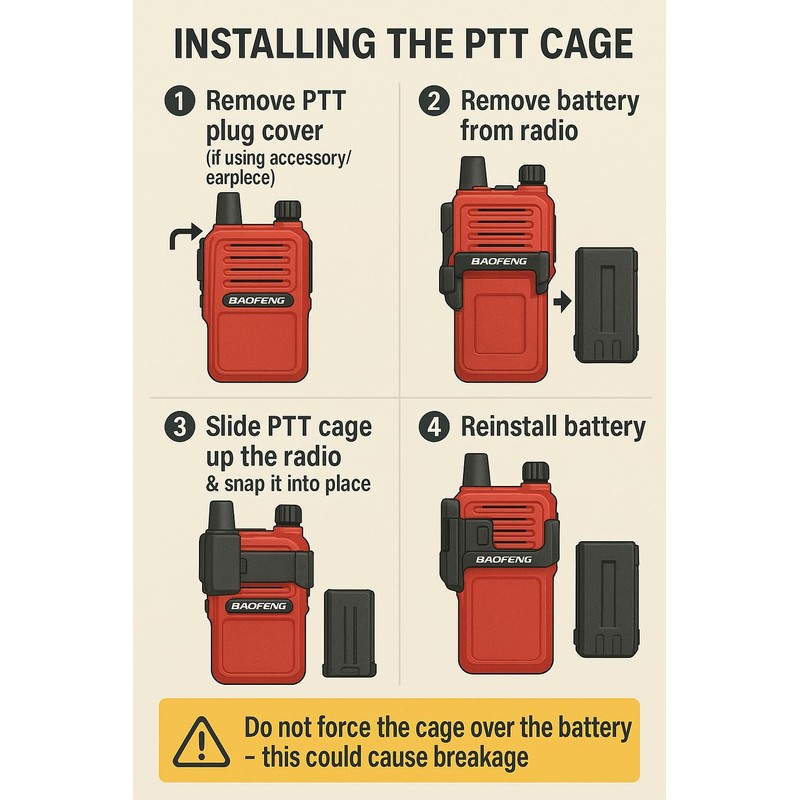 INSTALLING THE PTT CAGE

1 Remove PTT plug cover
(if using accessory/ earplece)

BAOFENG

2 Remove battery from radio

BAOFENG

3 Slide PTT cage up the radio
& snap it into place

BAOFENG

4 Reinstall battery

BAOFENG

Do not force the cage over the battery – this could cause breakage