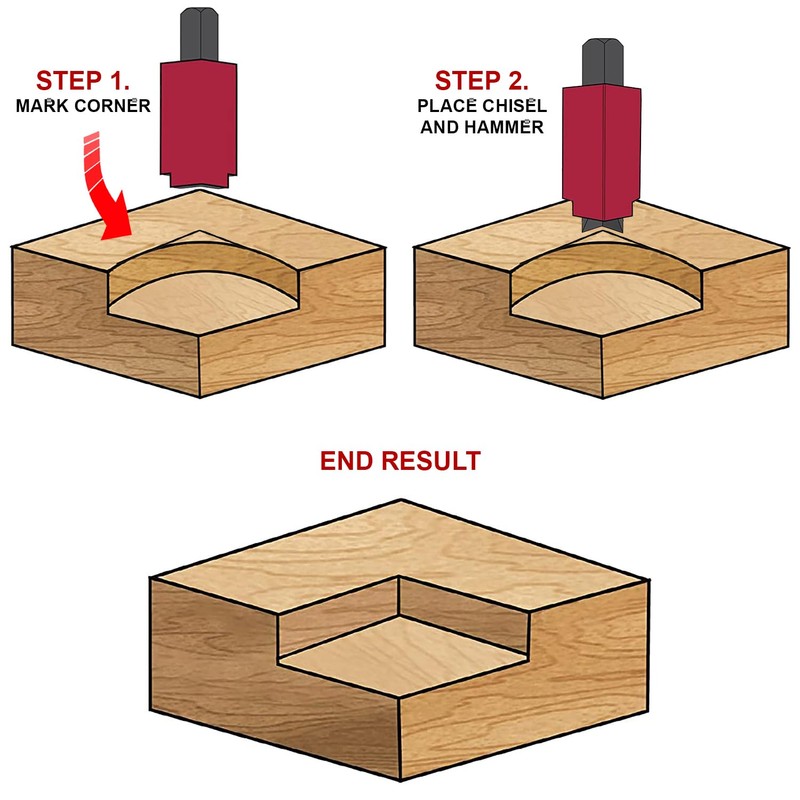 STEP 1.
MARK CORNER

STEP 2.
PLACE CHISEL
AND HAMMER

END RESULT