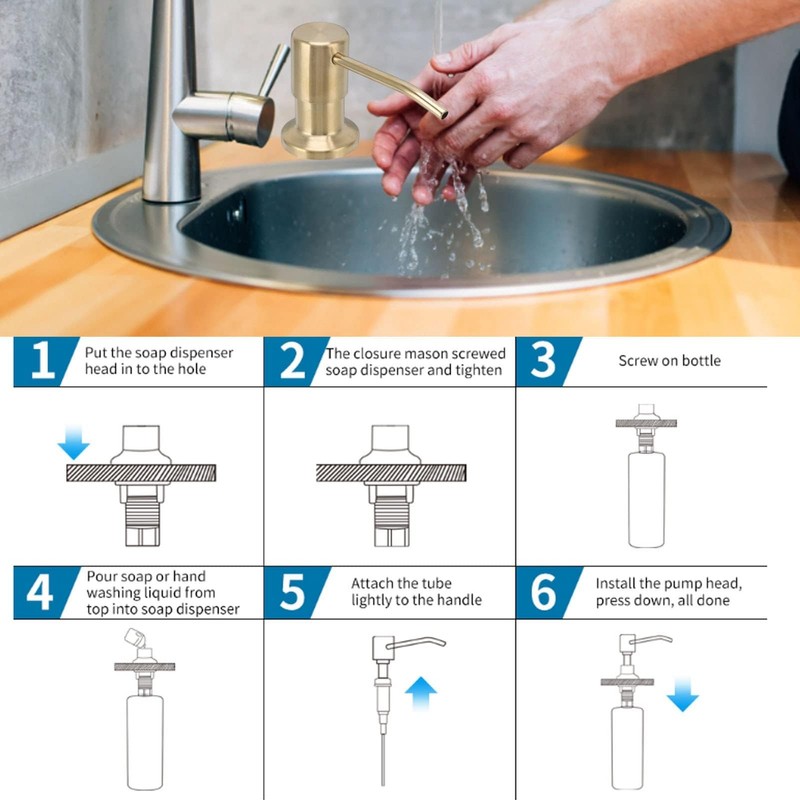 1 Put the soap dispenser head in to the hole

2 The closure mason screwed soap dispenser and tighten

3 Screw on bottle

4 Pour soap or hand washing liquid from top into soap dispenser

5 Attach the tube lightly to the handle

6 Install the pump head, press down, all done