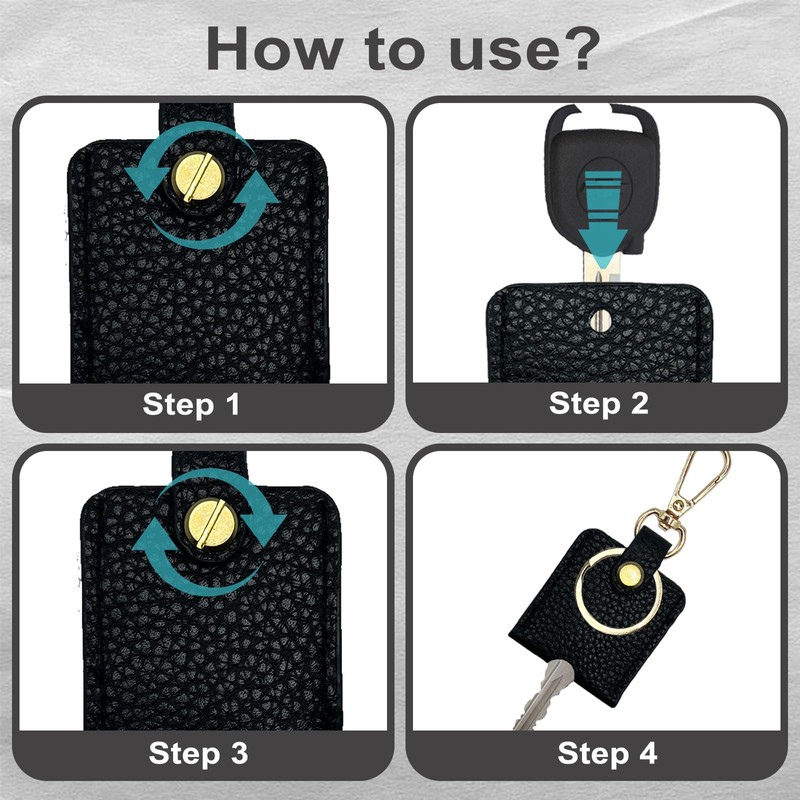 How to use?

Step 1

Step 2

Step 3

Step 4