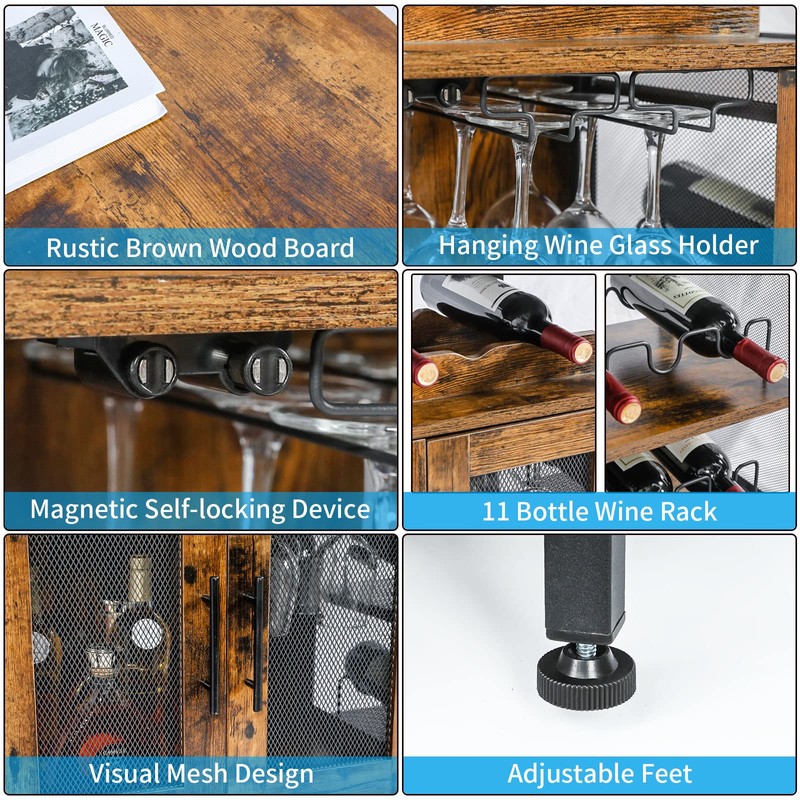 MAGIC

Rustic Brown Wood Board

Hanging Wine Glass Holder

Magnetic Self-locking Device

11 Bottle Wine Rack

Visual Mesh Design

Adjustable Feet