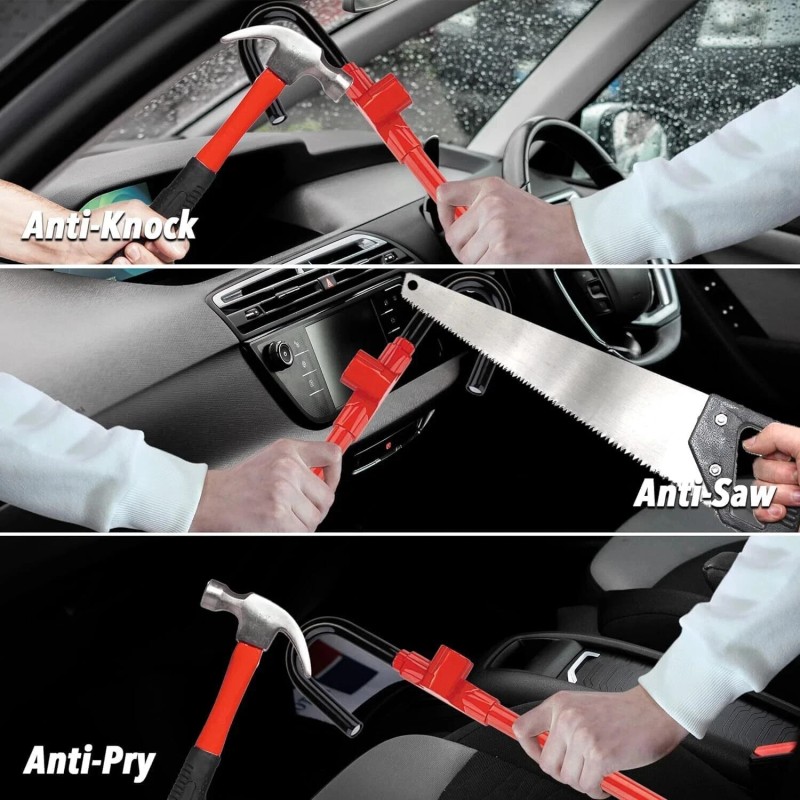 Anti-Knock

Anti-Saw

Anti-Pry