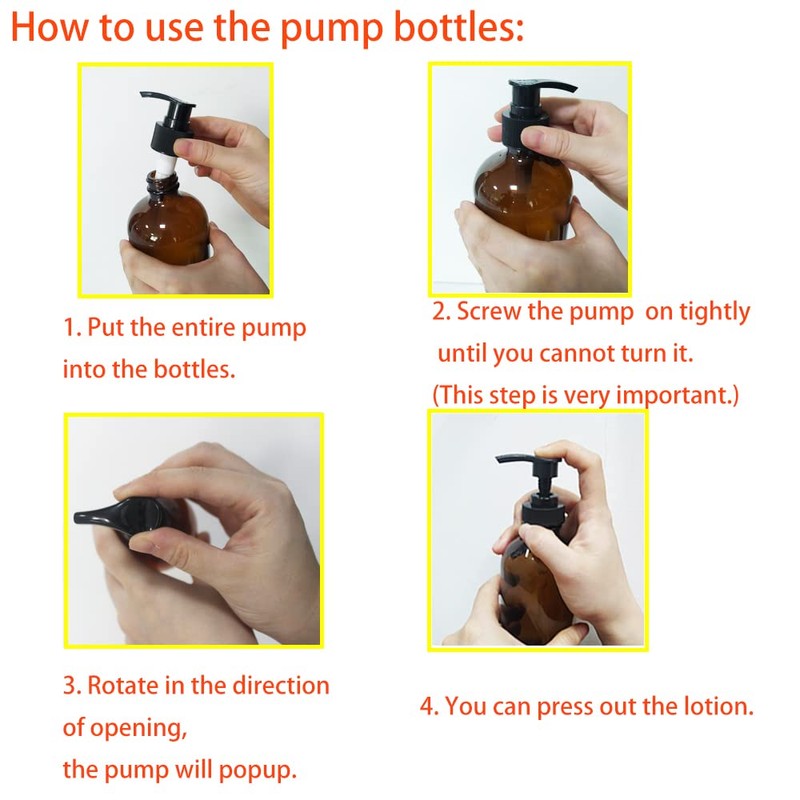 How to use the pump bottles:

1. Put the entire pump into the bottles.

2. Screw the pump on tightly until you cannot turn it.
(This step is very important.)

3. Rotate in the direction of opening,
the pump will popup.

4. You can press out the lotion.