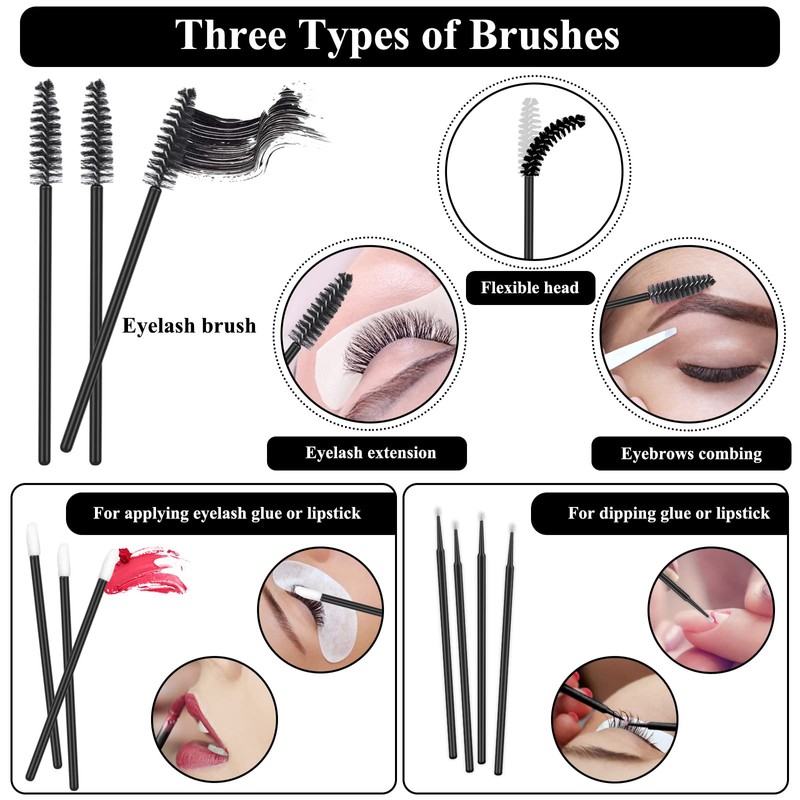 Three Types of Brushes

Eyelash brush

Flexible head

Eyelash extension

Eyebrows combing

For applying eyelash glue or lipstick

For dipping glue or lipstick