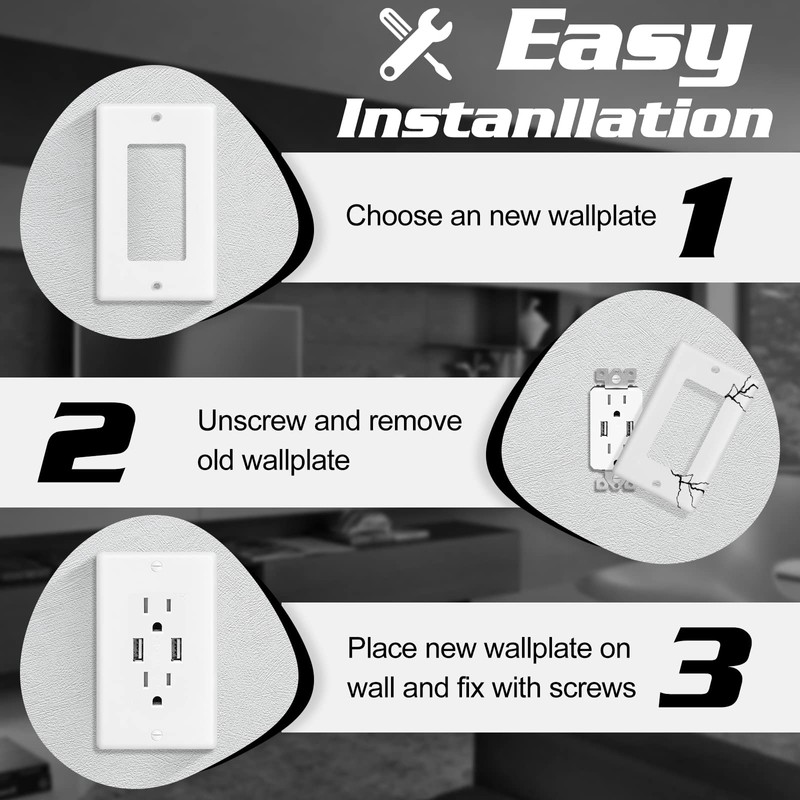 Easy Instanllation

Choose an new wallplate 1

2 Unscrew and remove old wallplate

Place new wallplate on wall and fix with screws 3