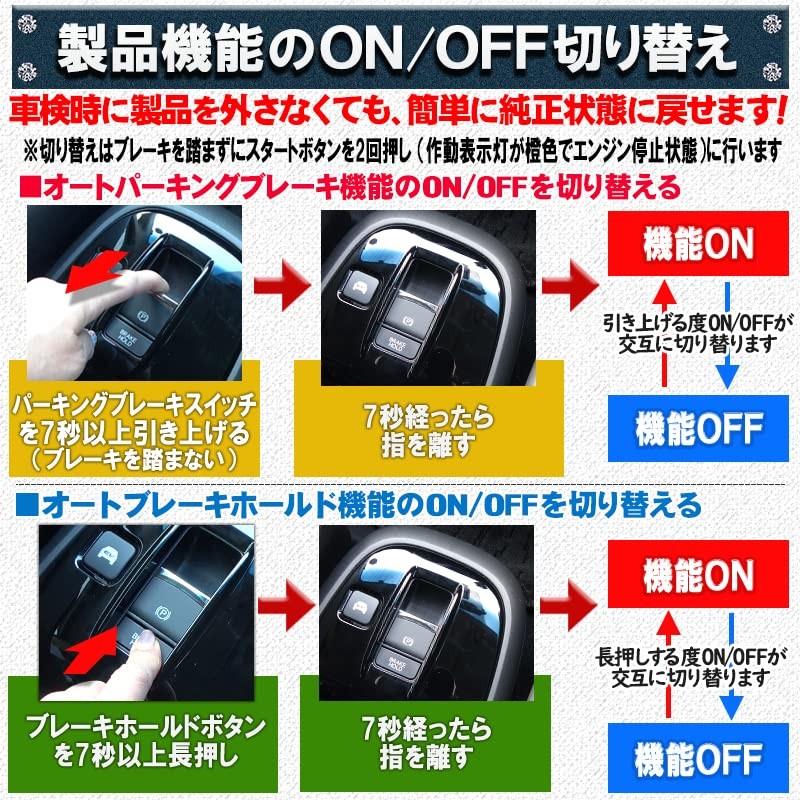 製品機能のON/OFF切り替え

車検時に製品を外さなくても、簡単に純正状態に戻せます!

※切り替えはブレーキを踏まずにスタートボタンを2回押し(作動表示灯が橙色でエンジン停止状態)に行います

■オートパーキングブレーキ機能のON/OFFを切り替える

BRAKE HOLD

パーキングブレーキスイッチを7秒以上引き上げる(ブレーキを踏まない)

BRAKE HOLD

7秒経ったら指を離す

機能ON

引き上げる度ON/OFFが交互に切り替ります

機能OFF

■オートブレーキホールド機能のON/OFFを切り替える

ブレーキホールドボタンを7秒以上長押し

BRAKE HOLD

7秒経ったら指を離す

機能ON

長押しする度ON/OFFが交互に切り替ります

機能OFF