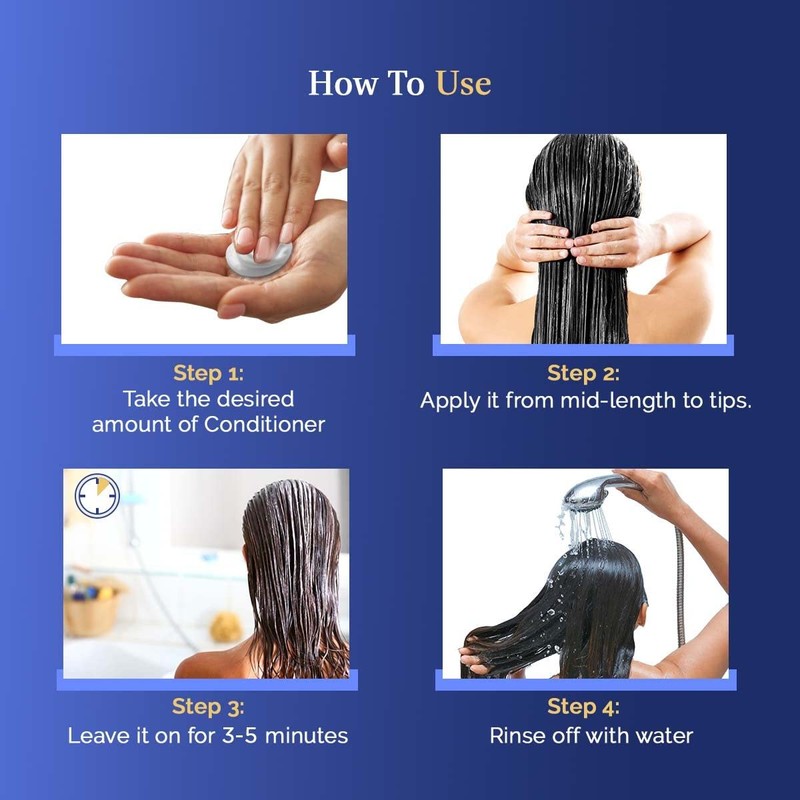 How To Use

Step 1:
Take the desired amount of Conditioner

Step 2:
Apply it from mid-length to tips.

Step 3:
Leave it on for 3-5 minutes

Step 4:
Rinse off with water