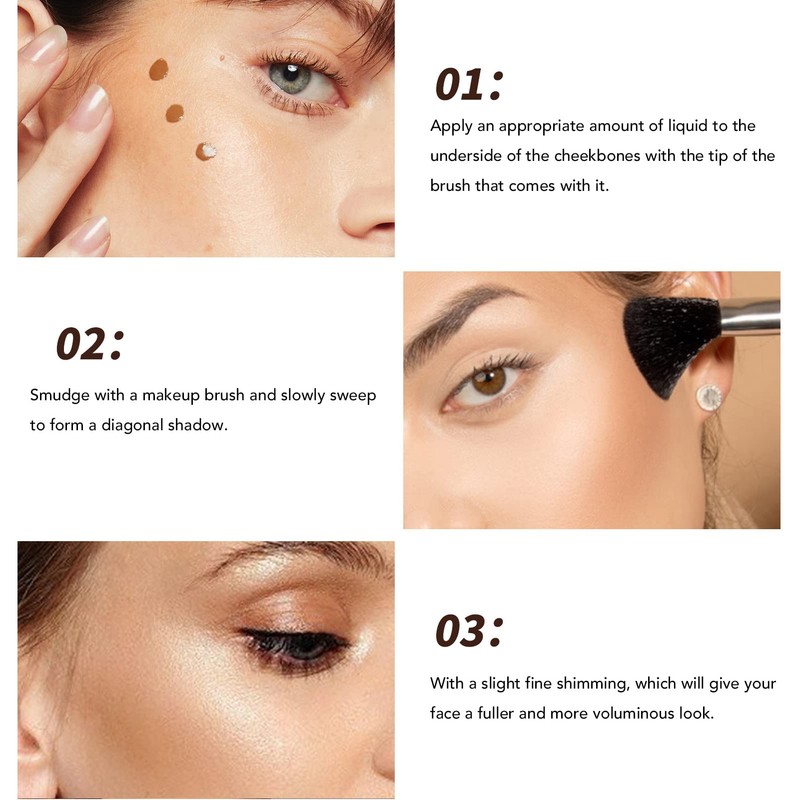 01:

Apply an appropriate amount of liquid to the underside of the cheekbones with the tip of the brush that comes with it.

02:

Smudge with a makeup brush and slowly sweep to form a diagonal shadow.

03:

With a slight fine shimming, which will give your face a fuller and more voluminous look.