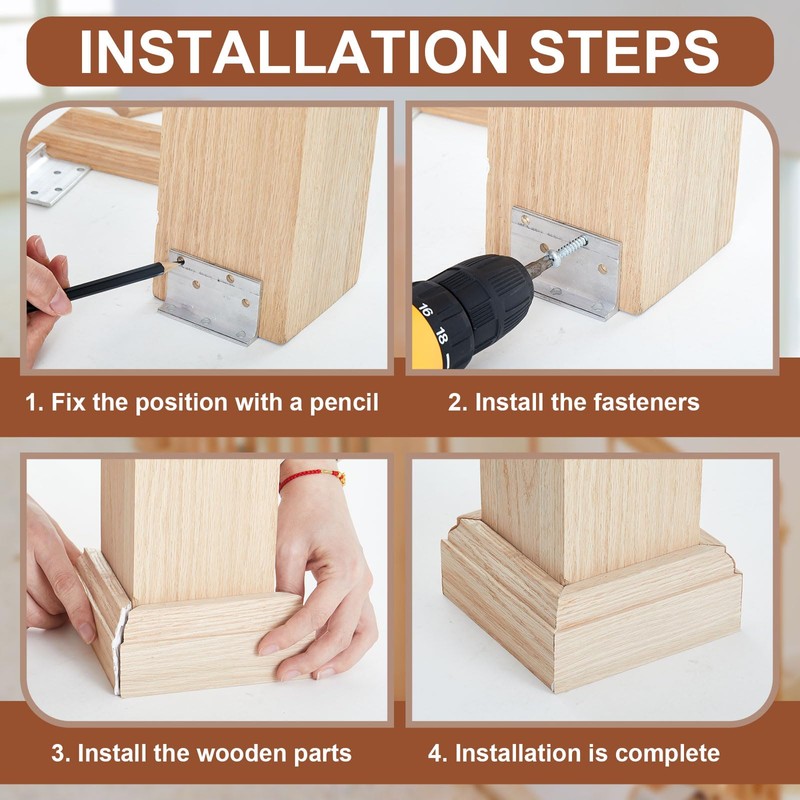 INSTALLATION STEPS

16
18

1. Fix the position with a pencil

2. Install the fasteners

3. Install the wooden parts

4. Installation is complete