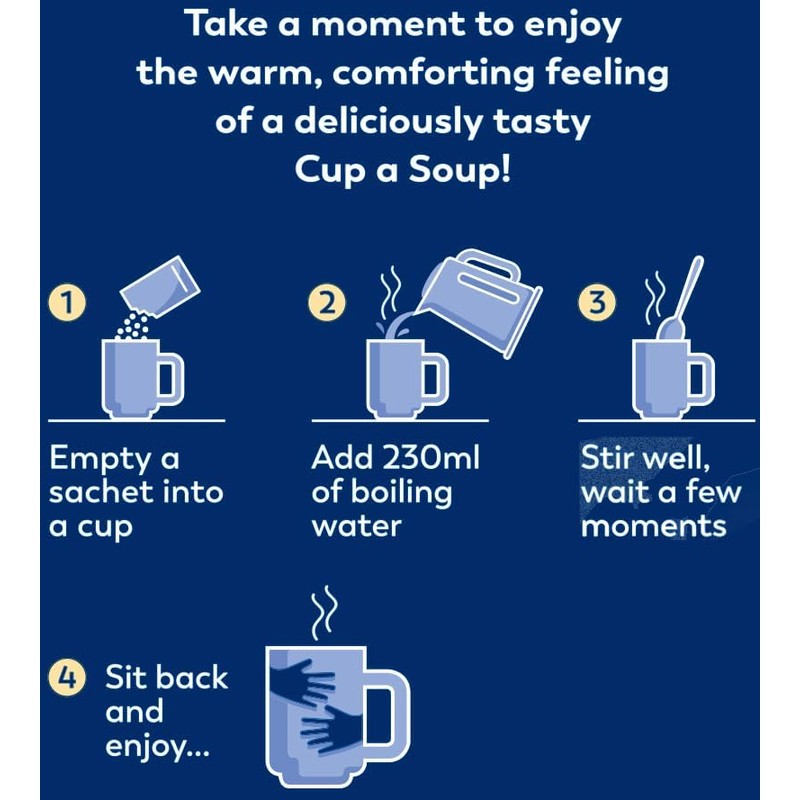 Take a moment to enjoy the warm, comforting feeling of a deliciously tasty Cup a Soup!

1
Empty a sachet into a cup

2
Add 230ml of boiling water

3
Stir well, wait a few moments

4
Sit back and enjoy...