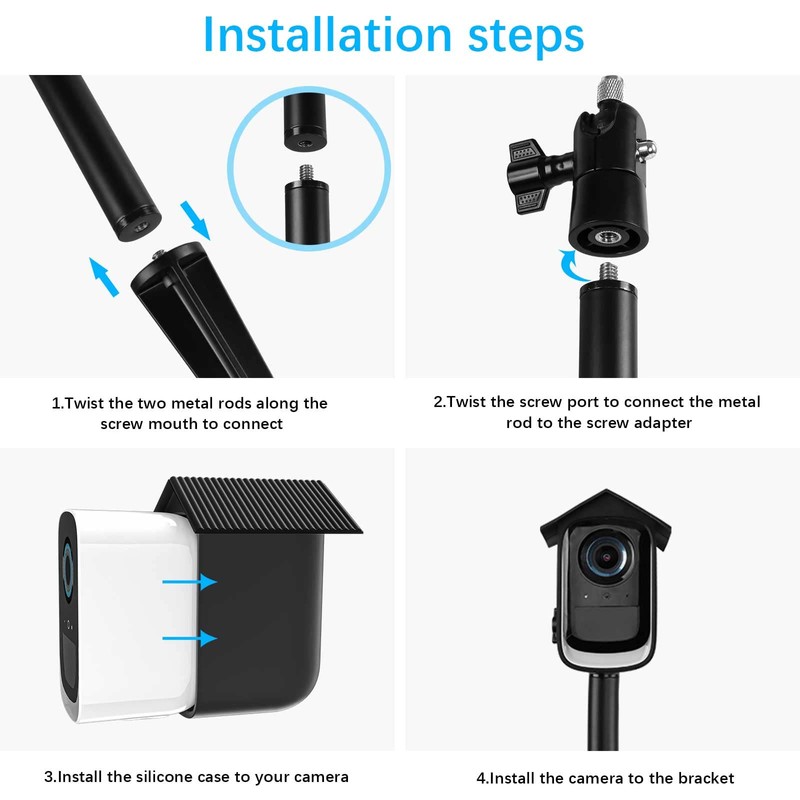 Installation steps

1.Twist the two metal rods along the screw mouth to connect

2.Twist the screw port to connect the metal rod to the screw adapter

3.Install the silicone case to your camera

4.Install the camera to the bracket