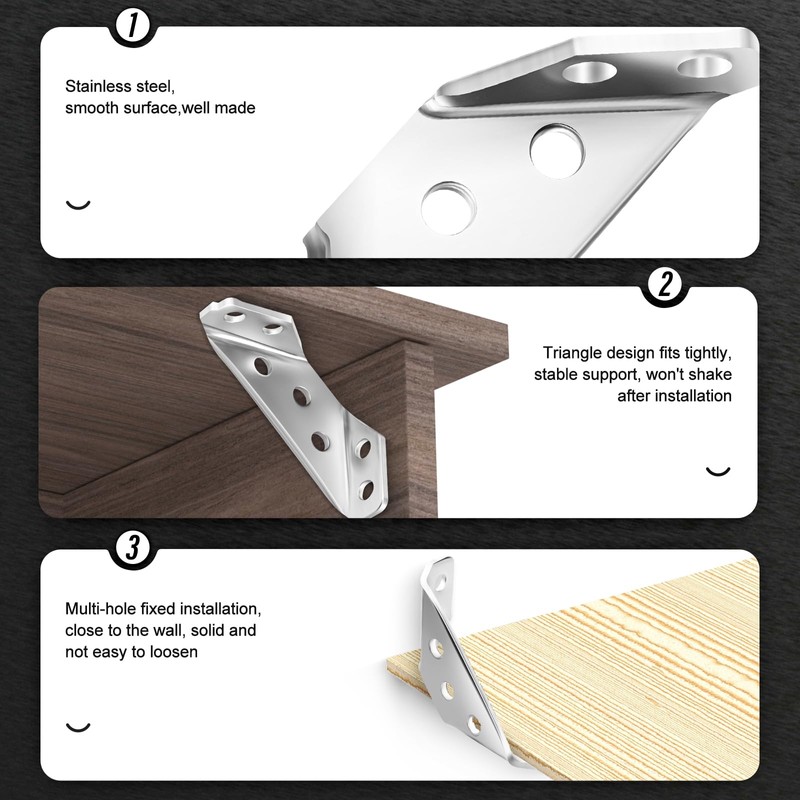 1

Stainless steel,
smooth surface,well made

2

Triangle design fits tightly,
stable support, won't shake
after installation

3

Multi-hole fixed installation,
close to the wall, solid and
not easy to loosen