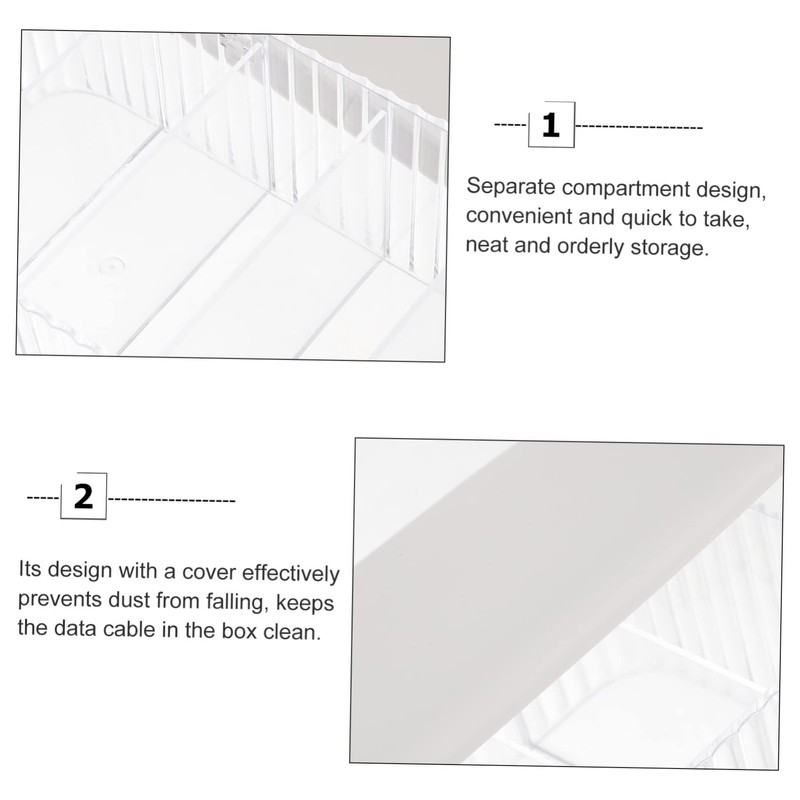 1

Separate compartment design, convenient and quick to take, neat and orderly storage.

2

Its design with a cover effectively prevents dust from falling, keeps the data cable in the box clean.