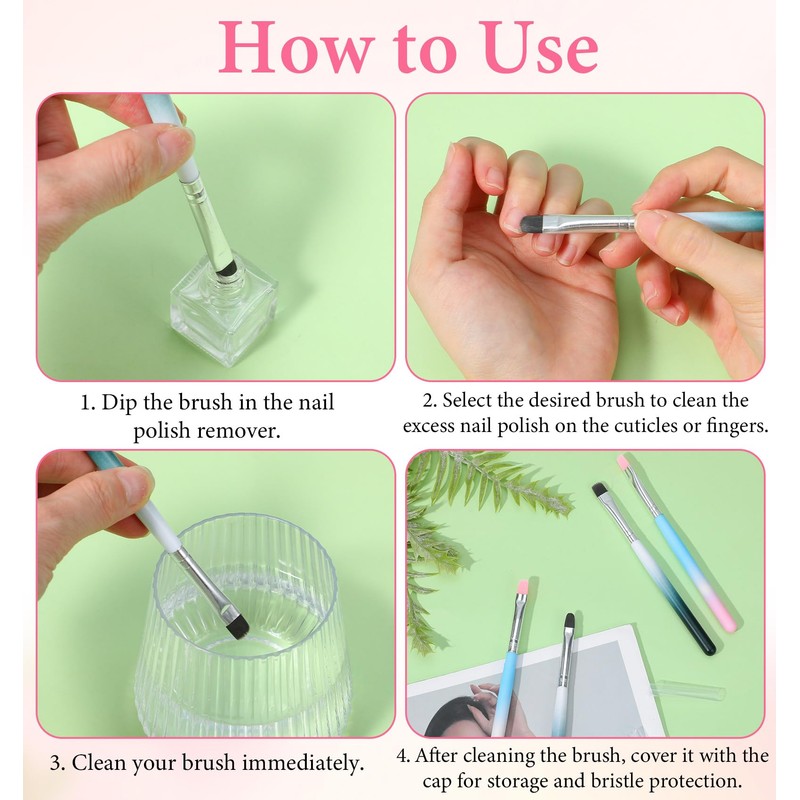 How to Use

1. Dip the brush in the nail polish remover.

2. Select the desired brush to clean the excess nail polish on the cuticles or fingers.

3. Clean your brush immediately.

4. After cleaning the brush, cover it with the cap for storage and bristle protection.