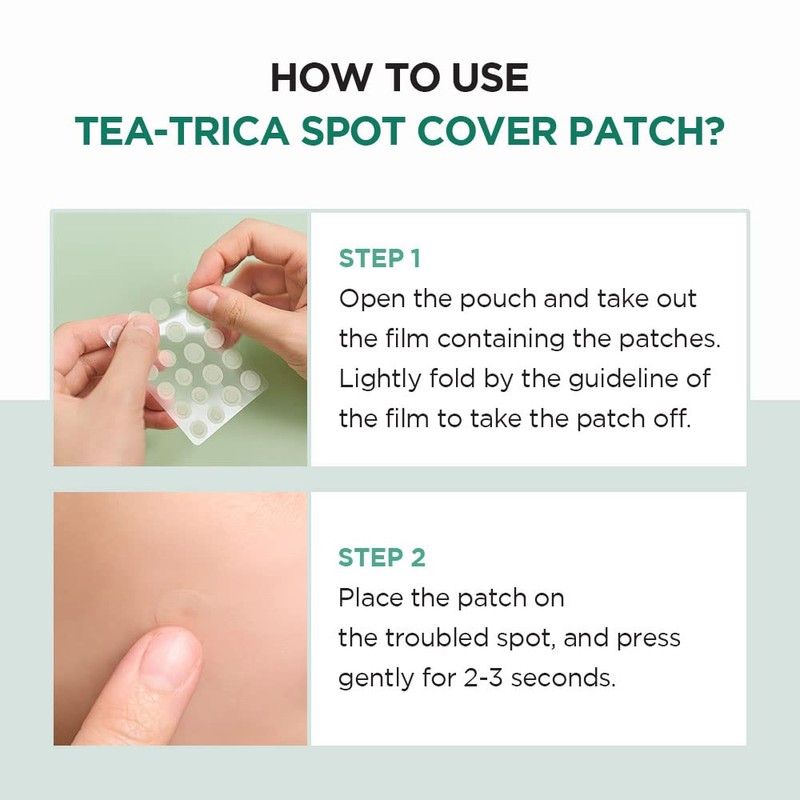 HOW TO USE
TEA-TRICA SPOT COVER PATCH?

STEP 1
Open the pouch and take out the film containing the patches. Lightly fold by the guideline of the film to take the patch off.

STEP 2
Place the patch on the troubled spot, and press gently for 2-3 seconds.