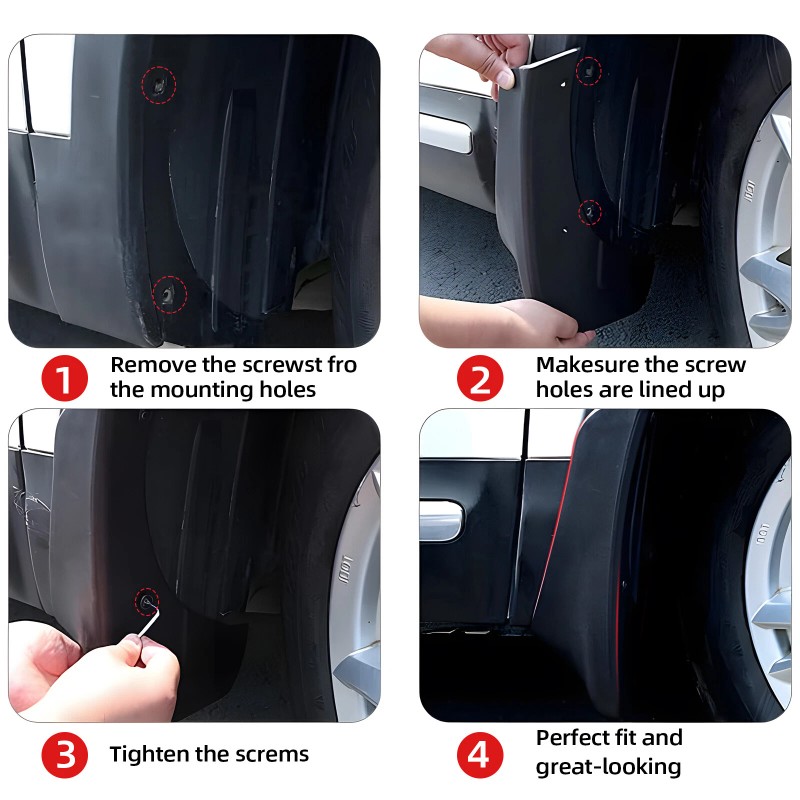 1 Remove the screwst fro the mounting holes

2 Makesure the screw holes are lined up

3 Tighten the screms

4 Perfect fit and great-looking