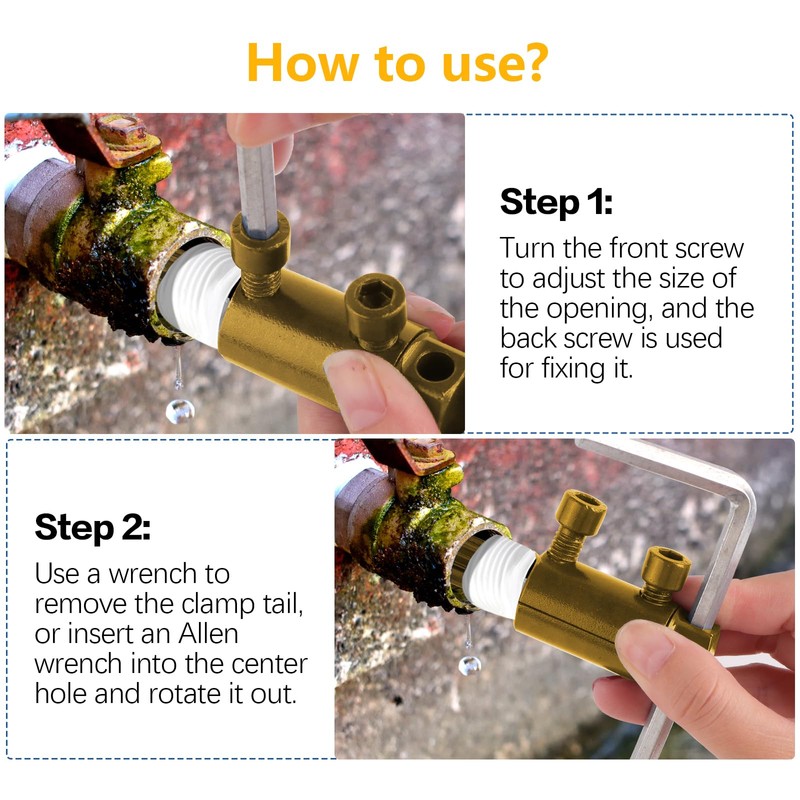 How to use?

Step 1:

Turn the front screw to adjust the size of the opening, and the back screw is used for fixing it.

Step 2:

Use a wrench to remove the clamp tail, or insert an Allen wrench into the center hole and rotate it out.