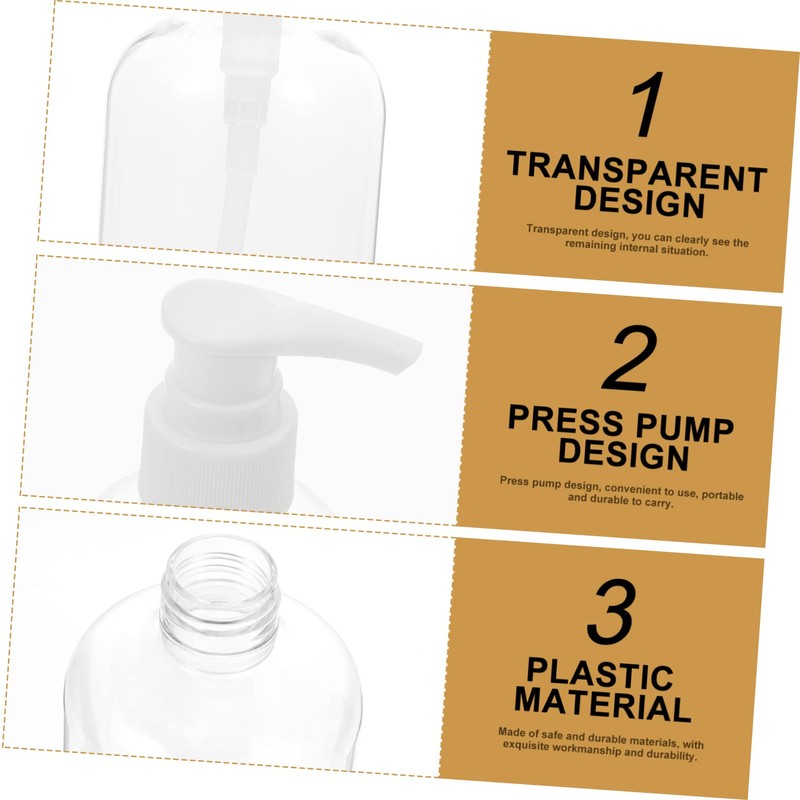 1

TRANSPARENT DESIGN

Transparent design, you can clearly see the remaining internal situation.

2

PRESS PUMP DESIGN

Press pump design, convenient to use, portable and durable to carry.

3

PLASTIC MATERIAL

Made of safe and durable materials, with exquisite workmanship and durability.