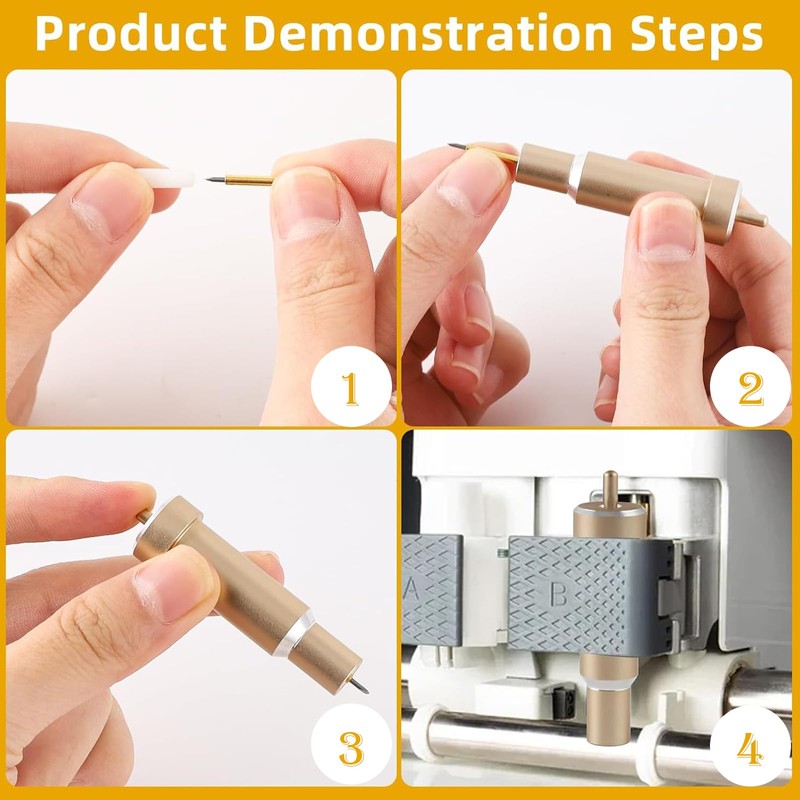 Product Demonstration Steps

1

2

3

A

B

4