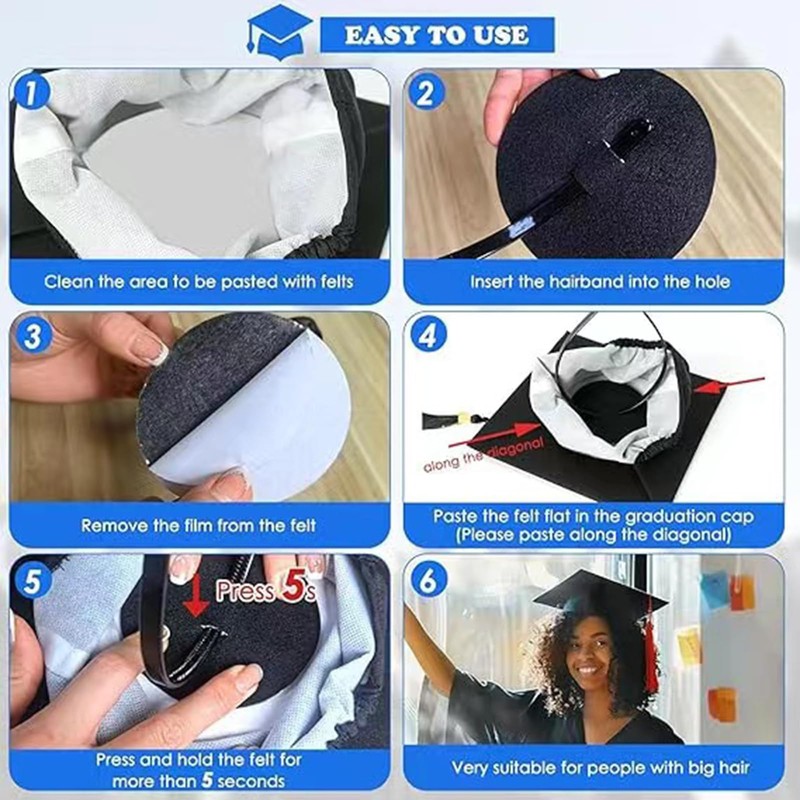 EASY TO USE

1
Clean the area to be pasted with felts

2
Insert the hairband into the hole

3
Remove the film from the felt

4
along the diagonal
Paste the felt flat in the graduation cap (Please paste along the diagonal)

5
Press 5s
Press and hold the felt for more than 5 seconds

6
Very suitable for people with big hair