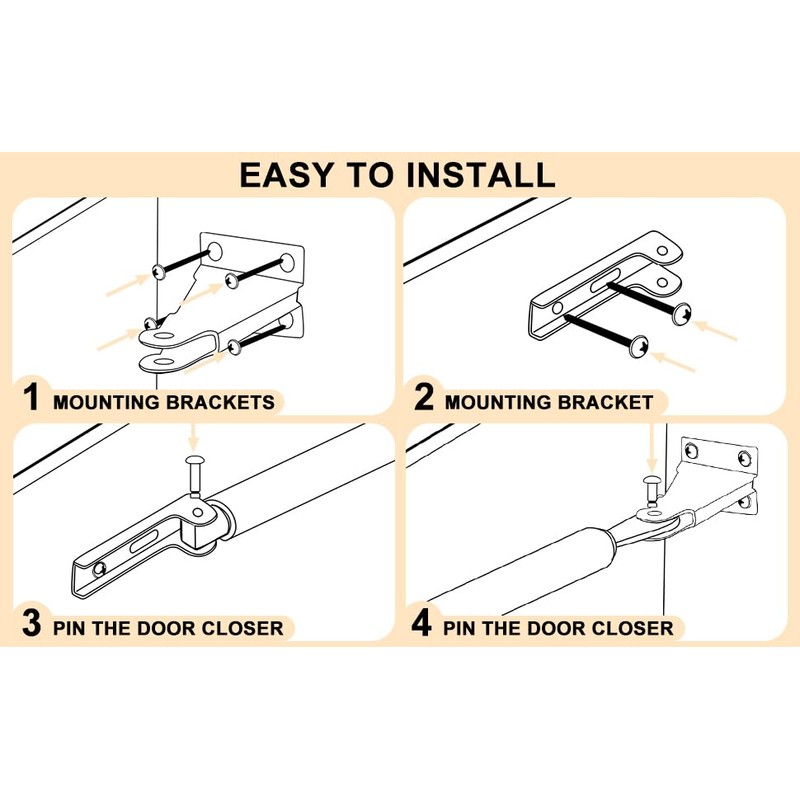 EASY TO INSTALL

1 MOUNTING BRACKETS

2 MOUNTING BRACKET

3 PIN THE DOOR CLOSER

4 PIN THE DOOR CLOSER