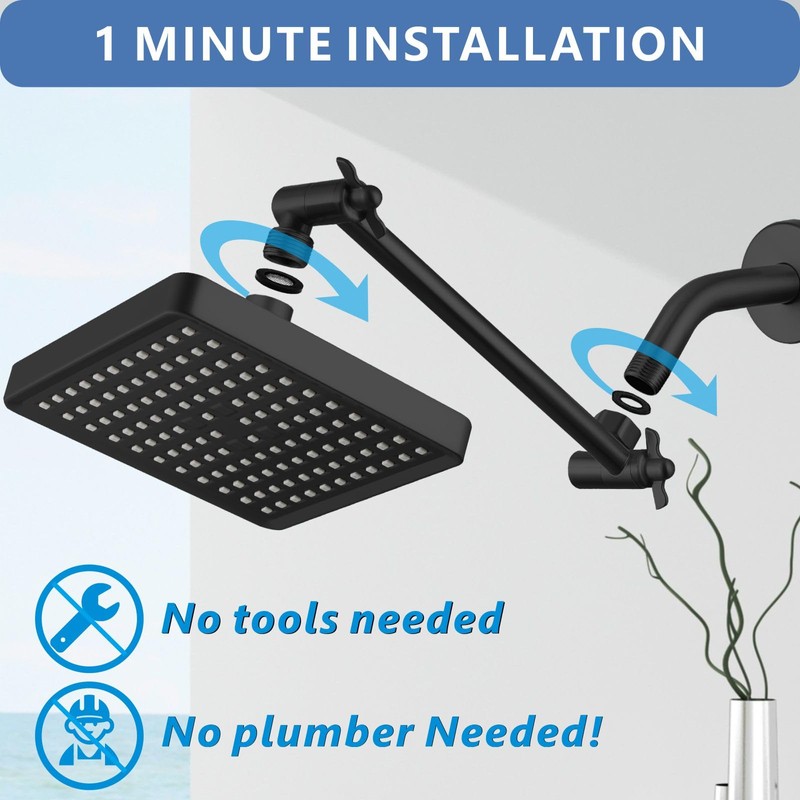 1 MINUTE INSTALLATION

No tools needed

No plumber Needed!