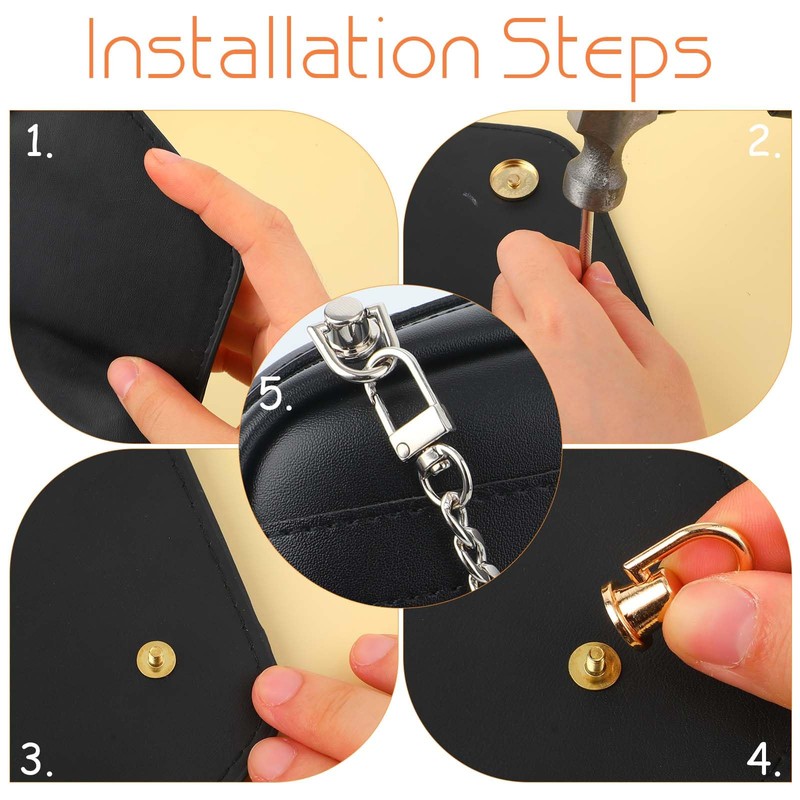 Installation Steps

1.

2.

5.

3.

4.