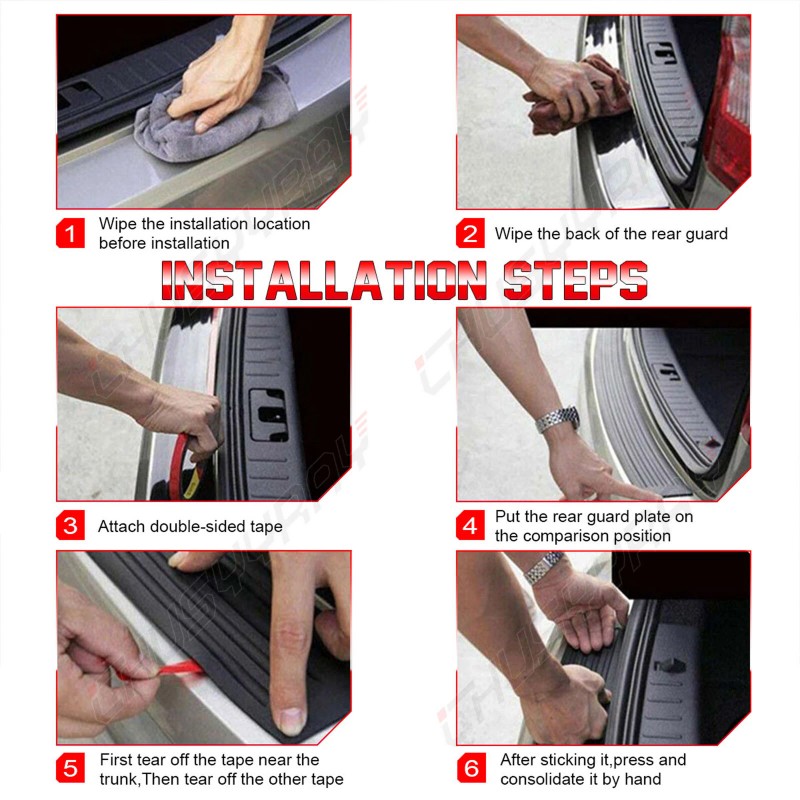 1 Wipe the installation location before installation

2 Wipe the back of the rear guard

INSTALLATION STEPS

3 Attach double-sided tape

4 Put the rear guard plate on the comparison position

5 First tear off the tape near the trunk,Then tear off the other tape

6 After sticking it,press and consolidate it by hand