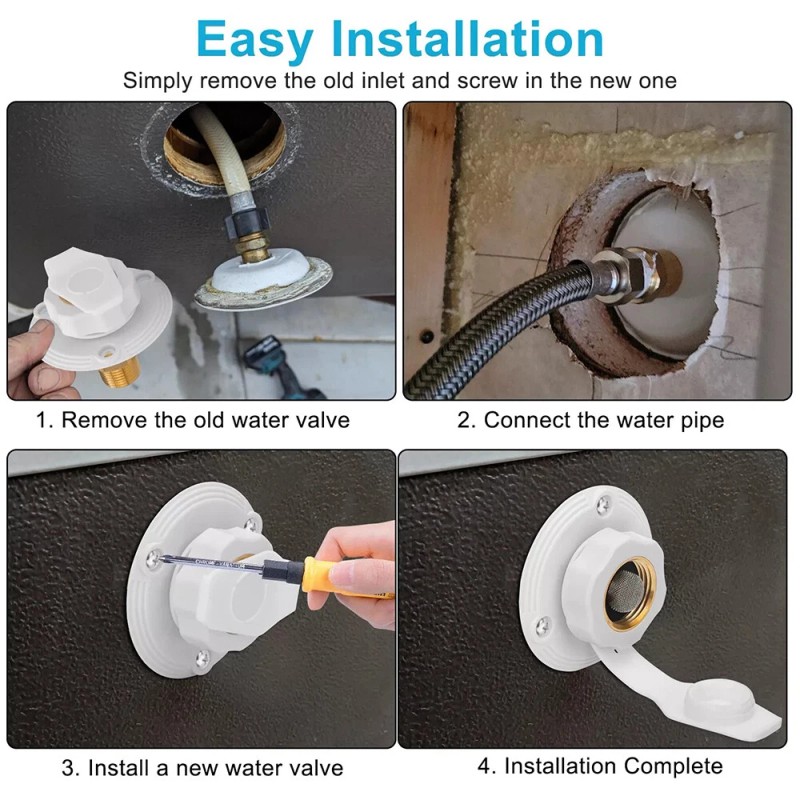 Easy Installation

Simply remove the old inlet and screw in the new one

1. Remove the old water valve

2. Connect the water pipe

3. Install a new water valve

4. Installation Complete