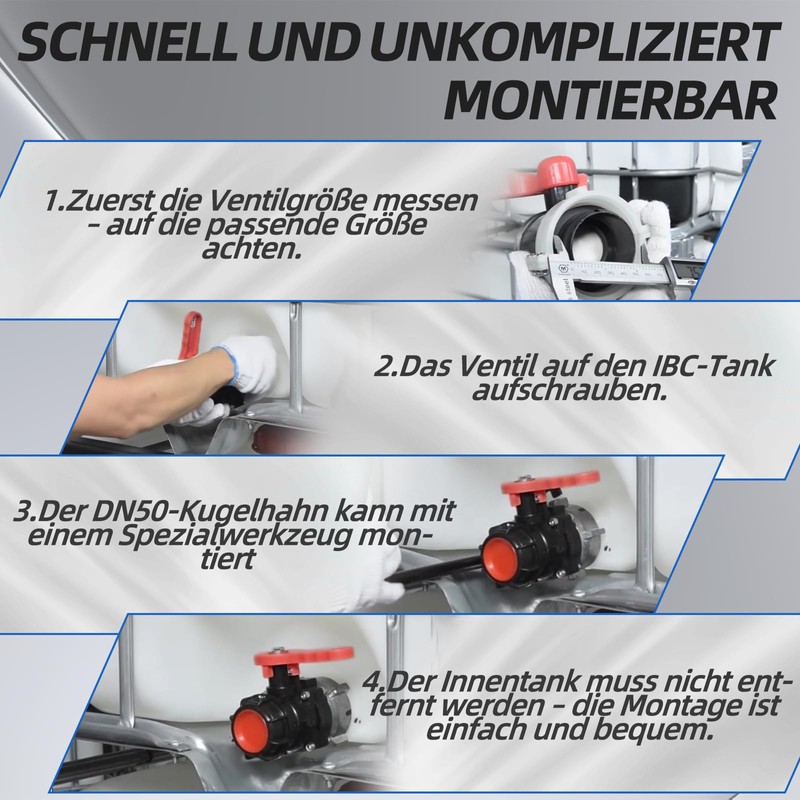 SCHNELL UND UNKOMPLIZIERT MONTIERBAR

1.Zuerst die Ventilgröße messen - auf die passende Größe achten.

2.Das Ventil auf den IBC-Tank aufschrauben.

3.Der DN50-Kugelhahn kann mit einem Spezialwerkzeug montiert

4.Der Innentank muss nicht entfernt werden - die Montage ist einfach und bequem.