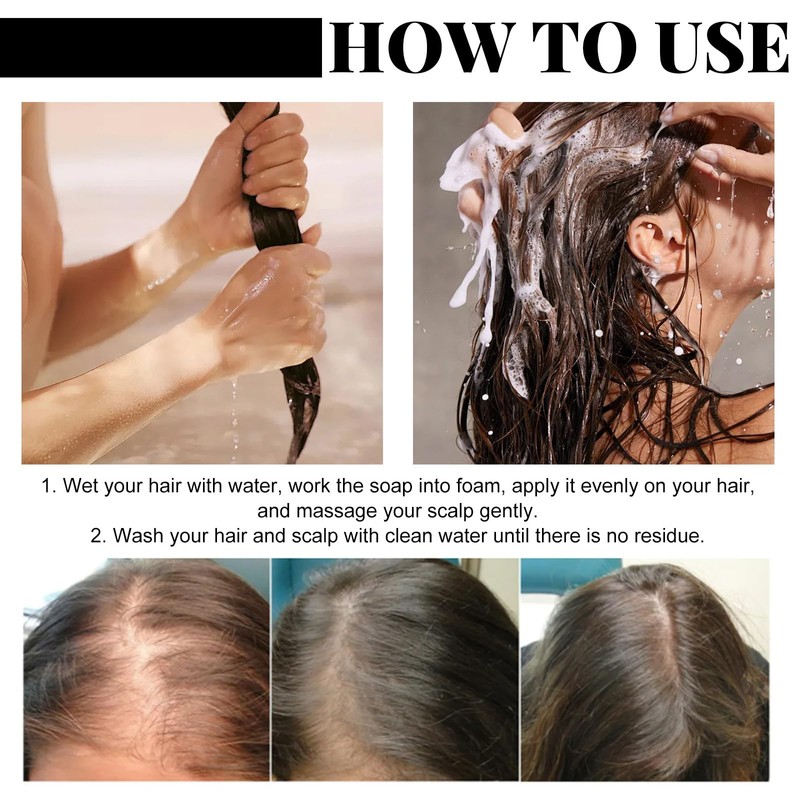 HOW TO USE

1. Wet your hair with water, work the soap into foam, apply it evenly on your hair, and massage your scalp gently.
2. Wash your hair and scalp with clean water until there is no residue.