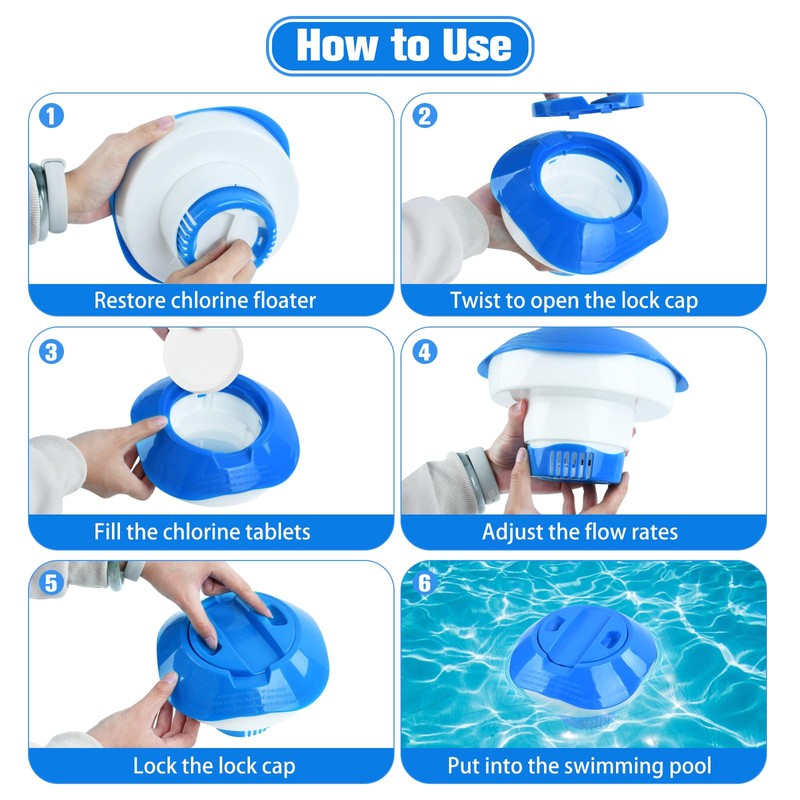 How to Use

1
Restore chlorine floater

2
Twist to open the lock cap

3
Fill the chlorine tablets

4
Adjust the flow rates

5
Lock the lock cap

6
Put into the swimming pool