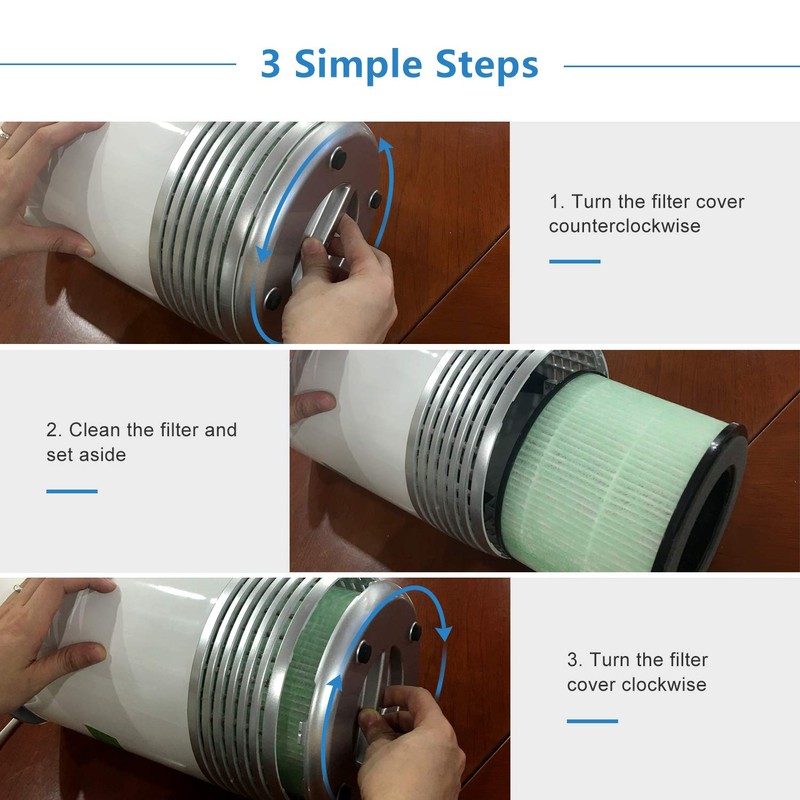 3 Simple Steps

1. Turn the filter cover counterclockwise

2. Clean the filter and set aside

3. Turn the filter cover clockwise