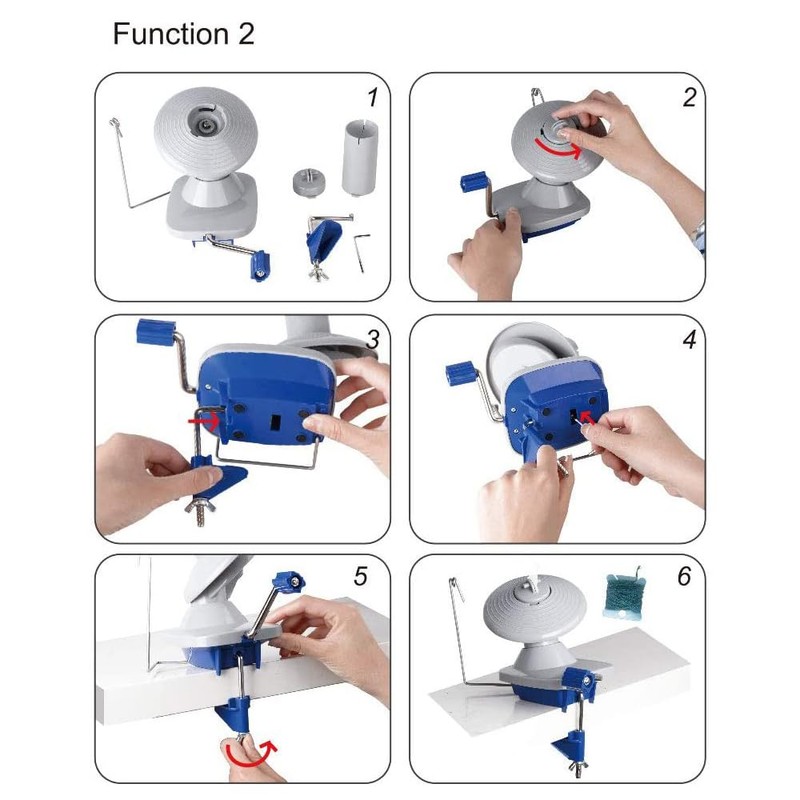 Function 2

1

2

3

4

5

6