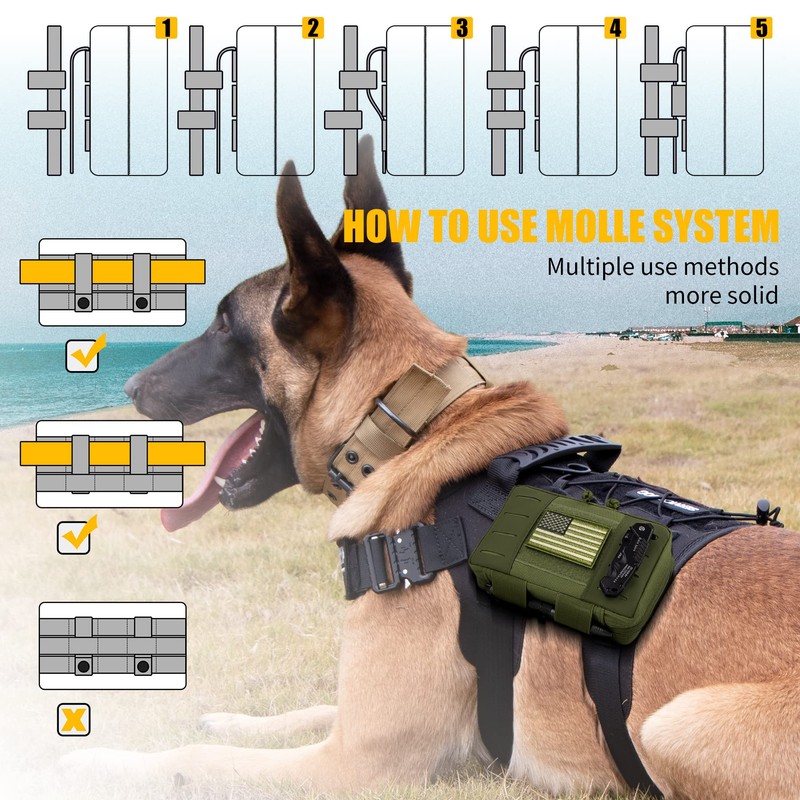 1
2
3
4
5

HOW TO USE MOLLE SYSTEM
Multiple use methods
more solid