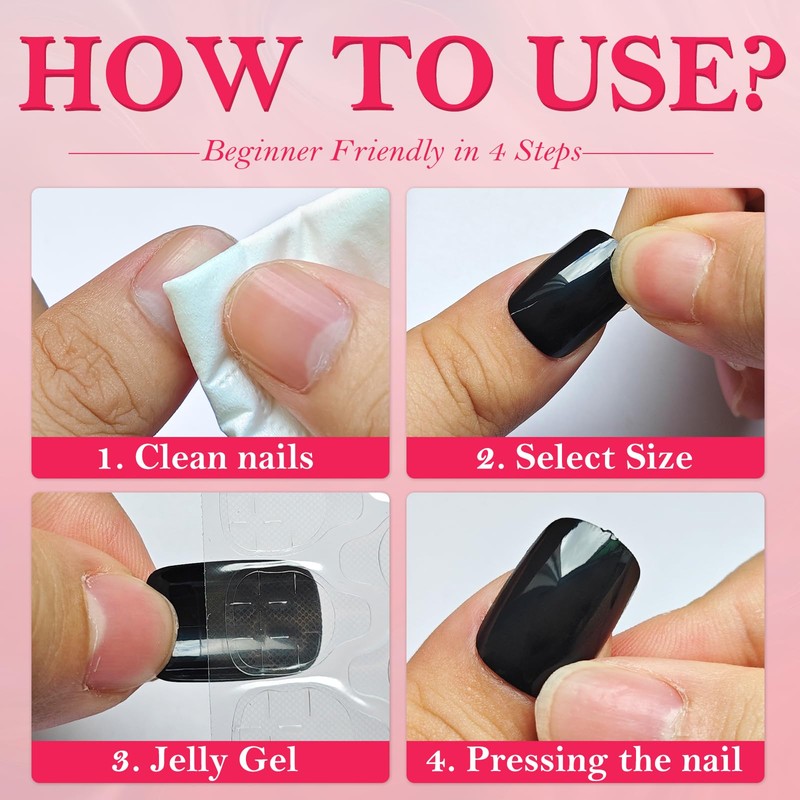 HOW TO USE?

Beginner Friendly in 4 Steps

1. Clean nails

2. Select Size

3. Jelly Gel

4. Pressing the nail